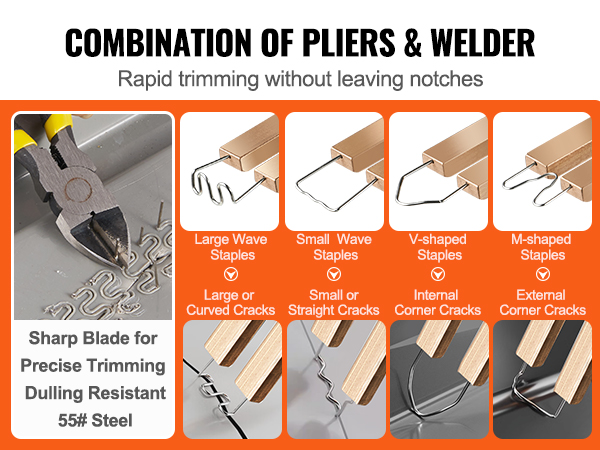 COMBINATION OF PLIERS & WELDER

Rapid trimming without leaving notches

Sharp Blade for Precise Trimming Dulling Resistant 55# Steel

Large Wave Staples

Large or Curved Cracks

Small Wave Staples

Small or Straight Cracks

V-shaped Staples

Internal Corner Cracks

M-shaped Staples

External Corner Cracks