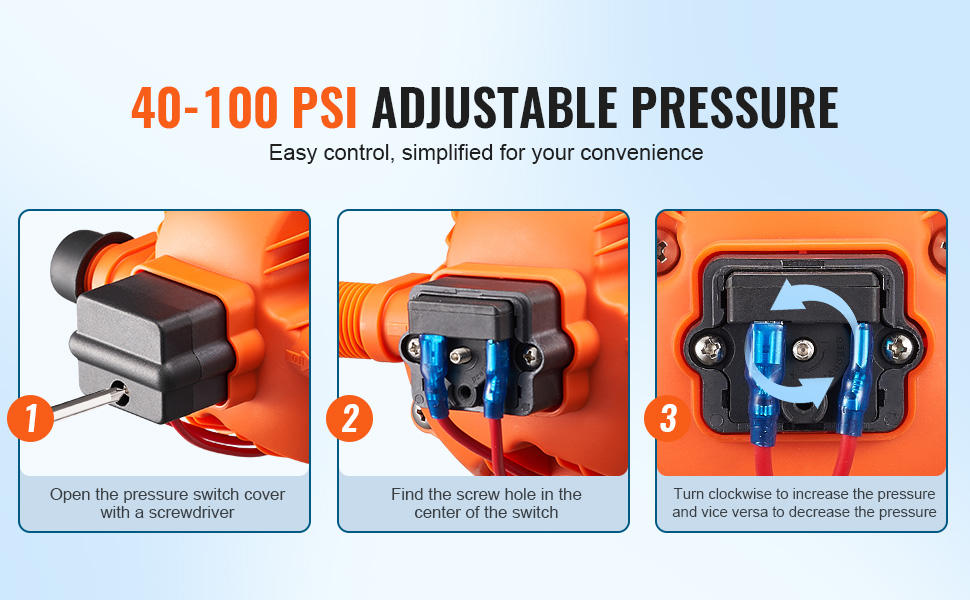 40-100 PSI ADJUSTABLE PRESSURE
Easy control, simplified for your convenience

1
Open the pressure switch cover with a screwdriver

2
Find the screw hole in the center of the switch

3
Turn clockwise to increase the pressure and vice versa to decrease the pressure