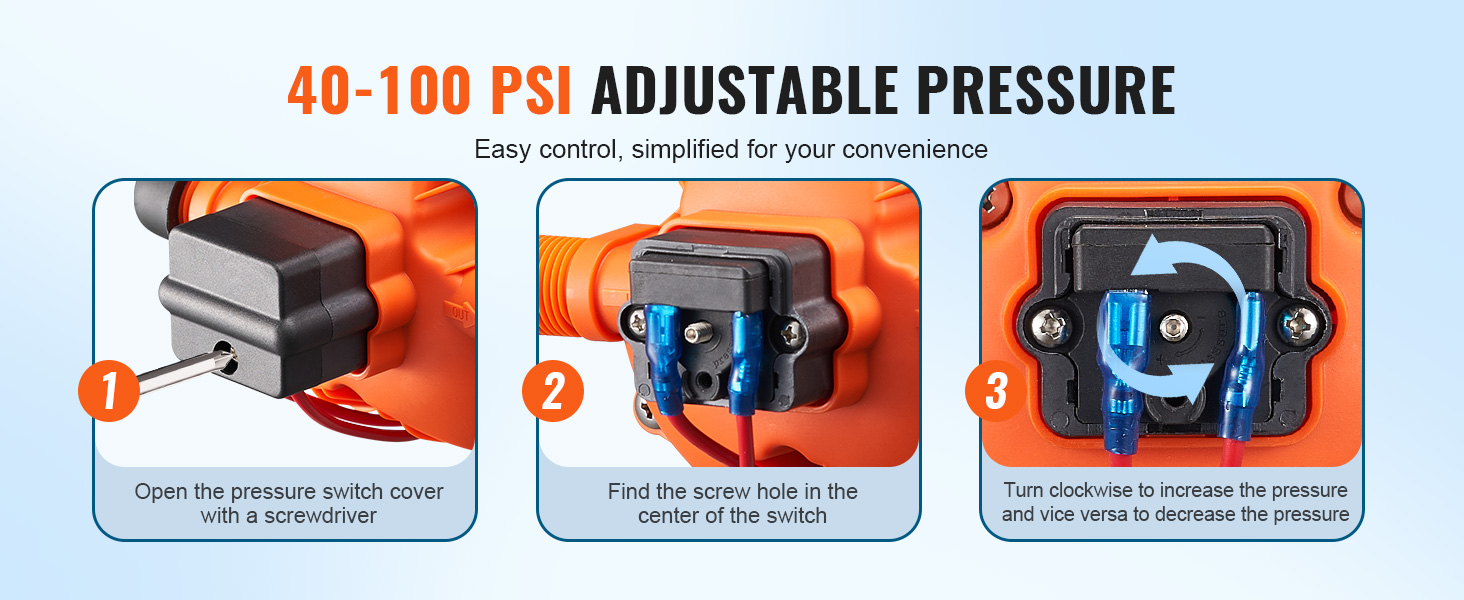 40-100 PSI ADJUSTABLE PRESSURE

Easy control, simplified for your convenience

1

Open the pressure switch cover with a screwdriver

2

Find the screw hole in the center of the switch

3

Turn clockwise to increase the pressure and vice versa to decrease the pressure