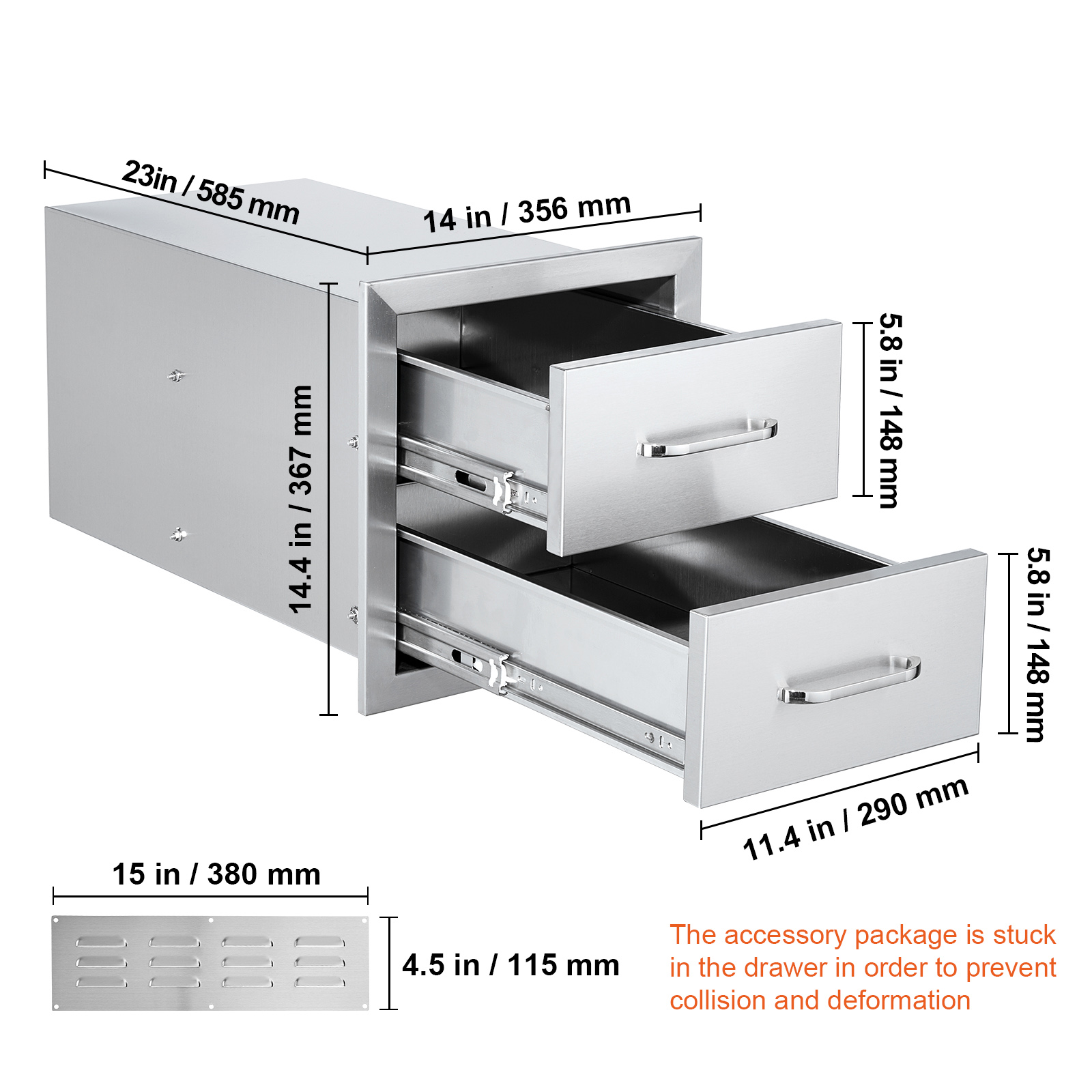 23in / 585 mm

14 in / 356 mm

14.4 in / 367 mm

5.8 in / 148 mm

5.8 in / 148 mm

11.4 in / 290 mm

15 in / 380 mm

4.5 in / 115 mm

The accessory package is stuck in the drawer in order to prevent collision and deformation