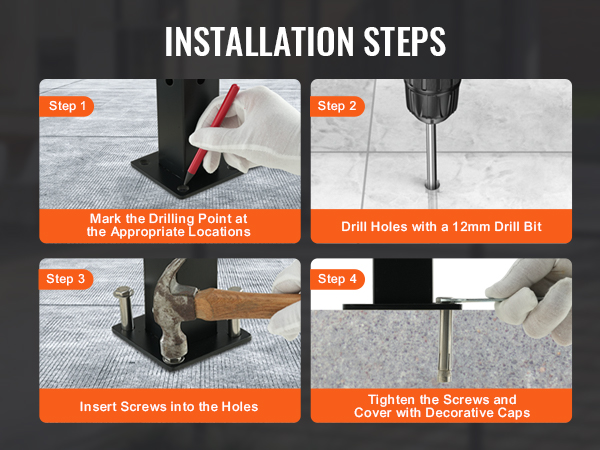 INSTALLATION STEPS

Step 1

Mark the Drilling Point at the Appropriate Locations

Step 2

Drill Holes with a 12mm Drill Bit

Step 3

Insert Screws into the Holes

Step 4

Tighten the Screws and Cover with Decorative Caps