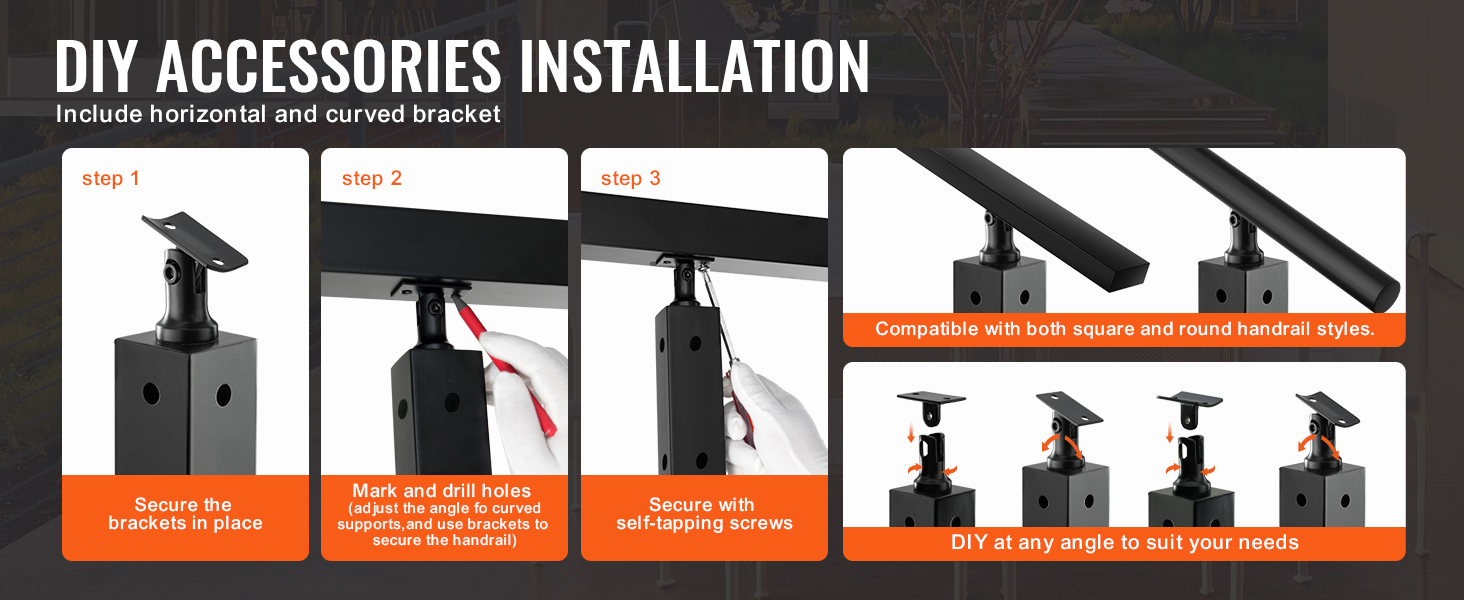 DIY ACCESSORIES INSTALLATION
Include horizontal and curved bracket

step 1
Secure the brackets in place

step 2
Mark and drill holes
(adjust the angle fo curved supports,and use brackets to secure the handrail)

step 3
Secure with self-tapping screws

Compatible with both square and round handrail styles.

DIY at any angle to suit your needs