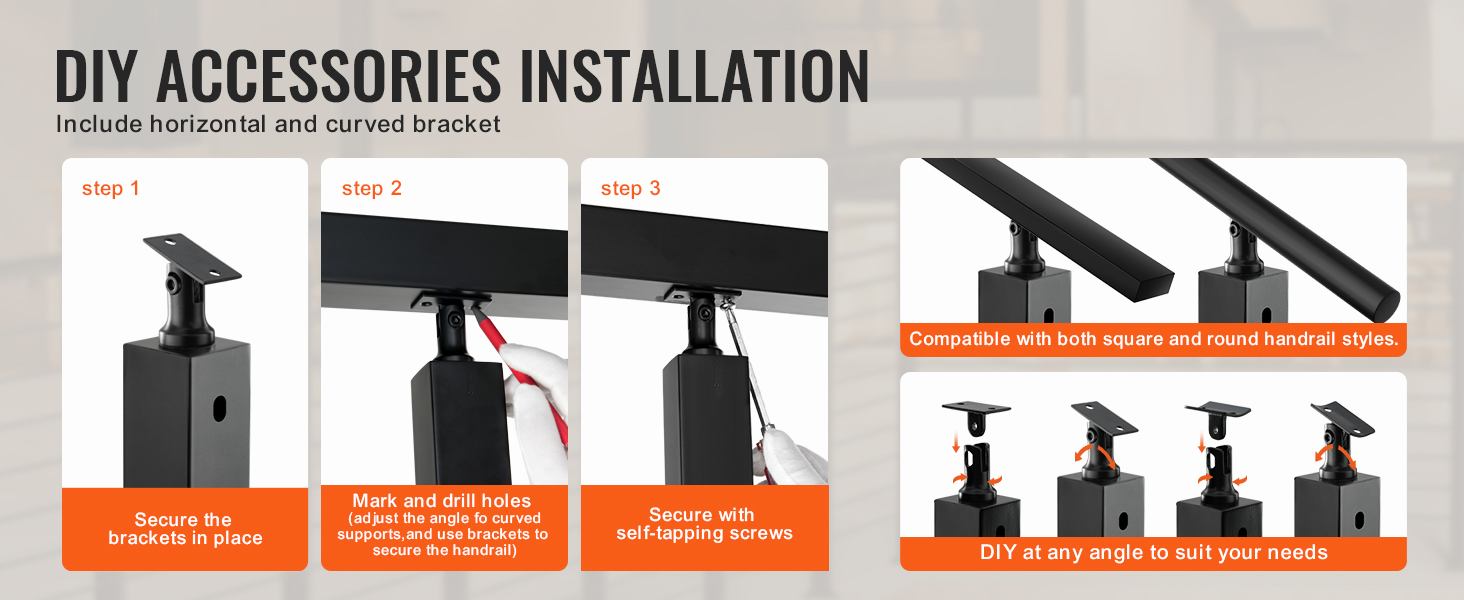 DIY ACCESSORIES INSTALLATION
Include horizontal and curved bracket

step 1

Secure the brackets in place

step 2

Mark and drill holes (adjust the angle fo curved supports,and use brackets to secure the handrail)

step 3

Secure with self-tapping screws

Compatible with both square and round handrail styles.

DIY at any angle to suit your needs