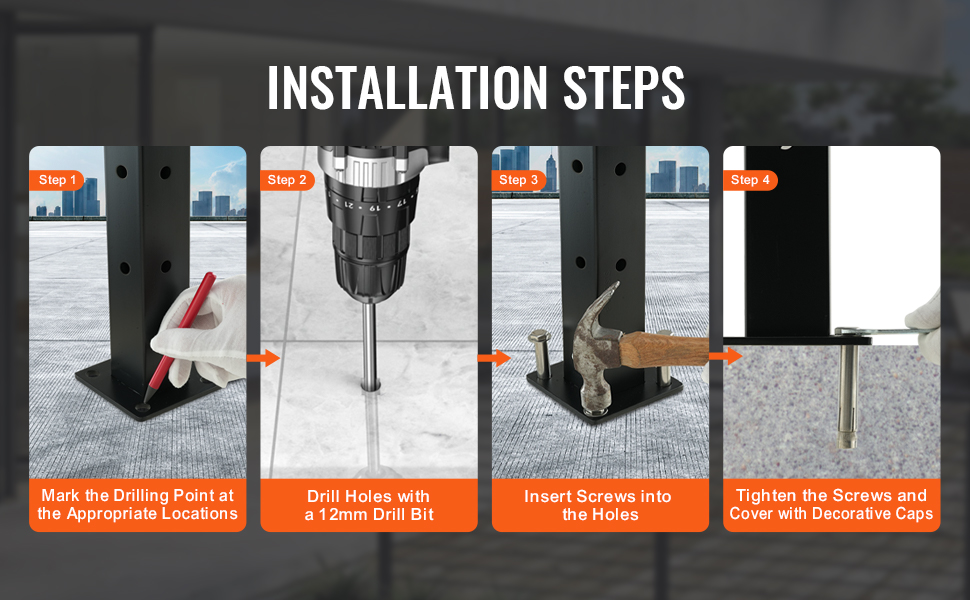 INSTALLATION STEPS

Step 1

Mark the Drilling Point at the Appropriate Locations

Step 2

17 · 19 · 21

Drill Holes with a 12mm Drill Bit

Step 3

Insert Screws into the Holes

Step 4

Tighten the Screws and Cover with Decorative Caps