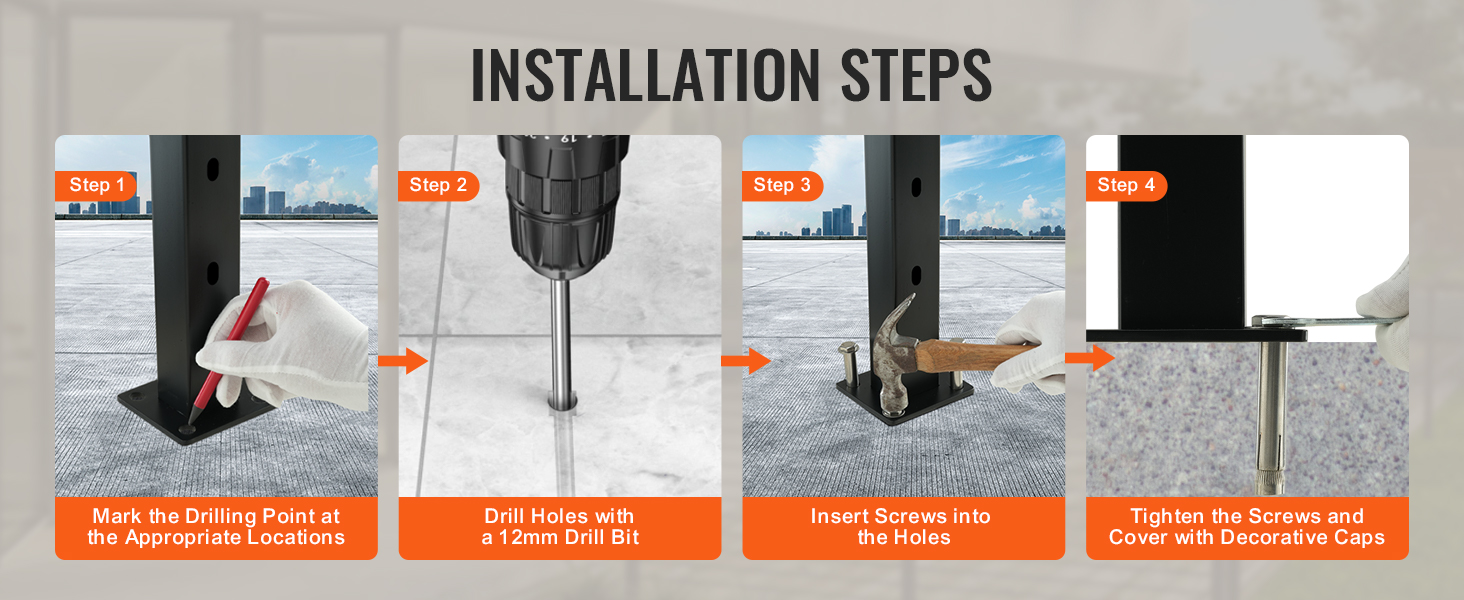 INSTALLATION STEPS

Step 1

Mark the Drilling Point at the Appropriate Locations

Step 2

Drill Holes with a 12mm Drill Bit

Step 3

Insert Screws into the Holes

Step 4

Tighten the Screws and Cover with Decorative Caps