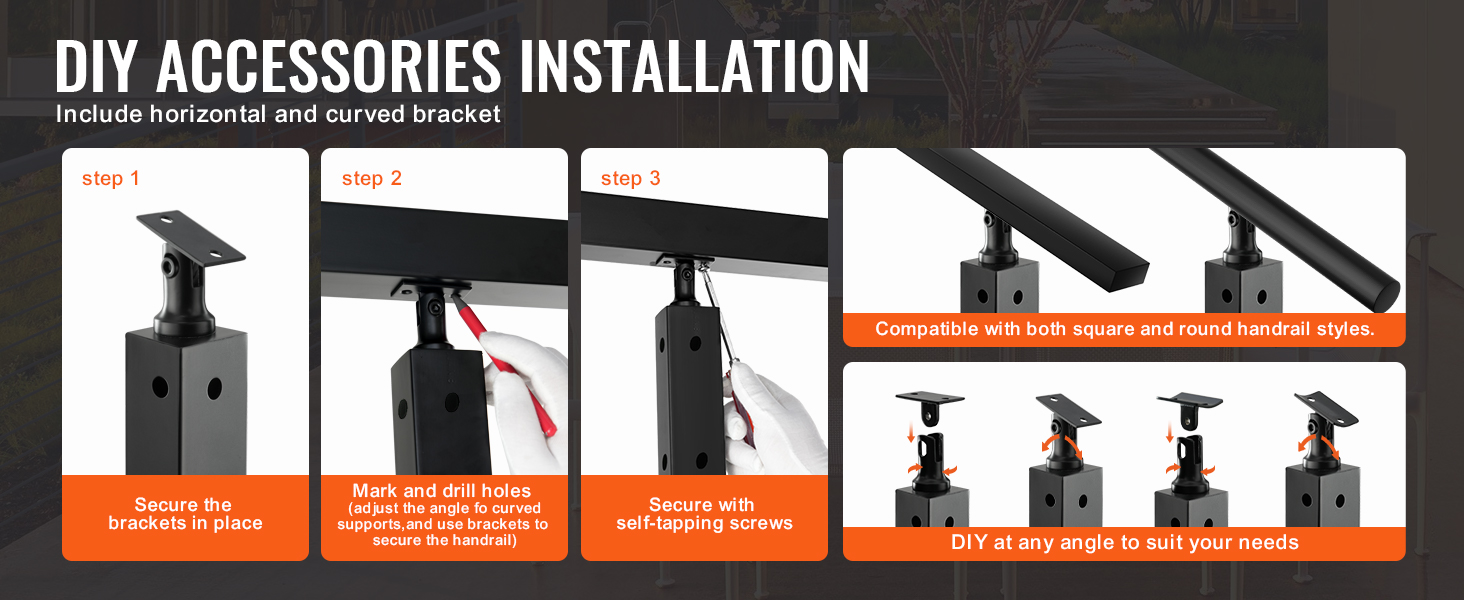 DIY ACCESSORIES INSTALLATION
Include horizontal and curved bracket

step 1
Secure the brackets in place

step 2
Mark and drill holes
(adjust the angle fo curved supports,and use brackets to secure the handrail)

step 3
Secure with self-tapping screws

Compatible with both square and round handrail styles.

DIY at any angle to suit your needs