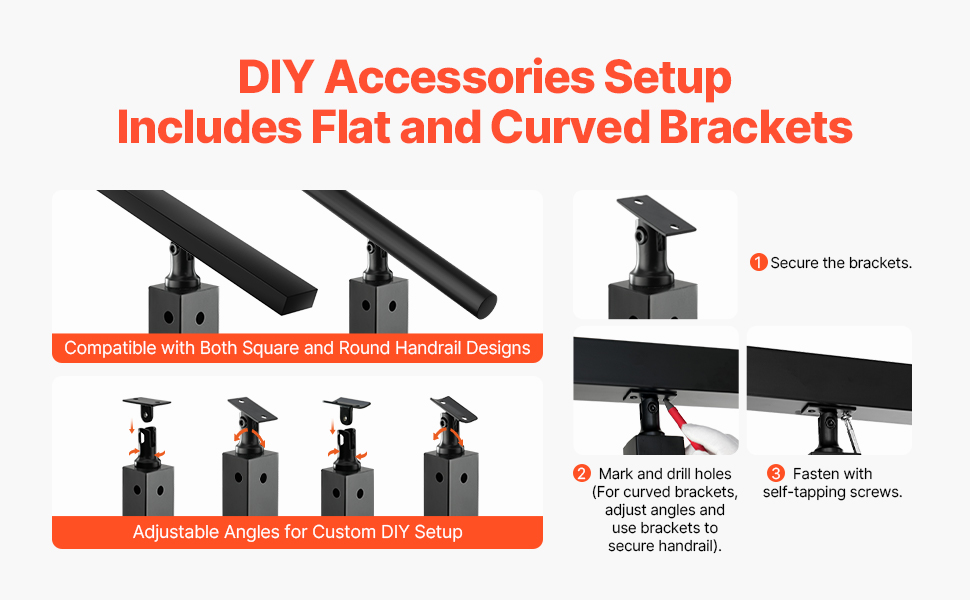 DIY Accessories Setup
Includes Flat and Curved Brackets

Compatible with Both Square and Round Handrail Designs

Adjustable Angles for Custom DIY Setup

1 Secure the brackets.

2 Mark and drill holes (For curved brackets, adjust angles and use brackets to secure handrail).

3 Fasten with self-tapping screws.