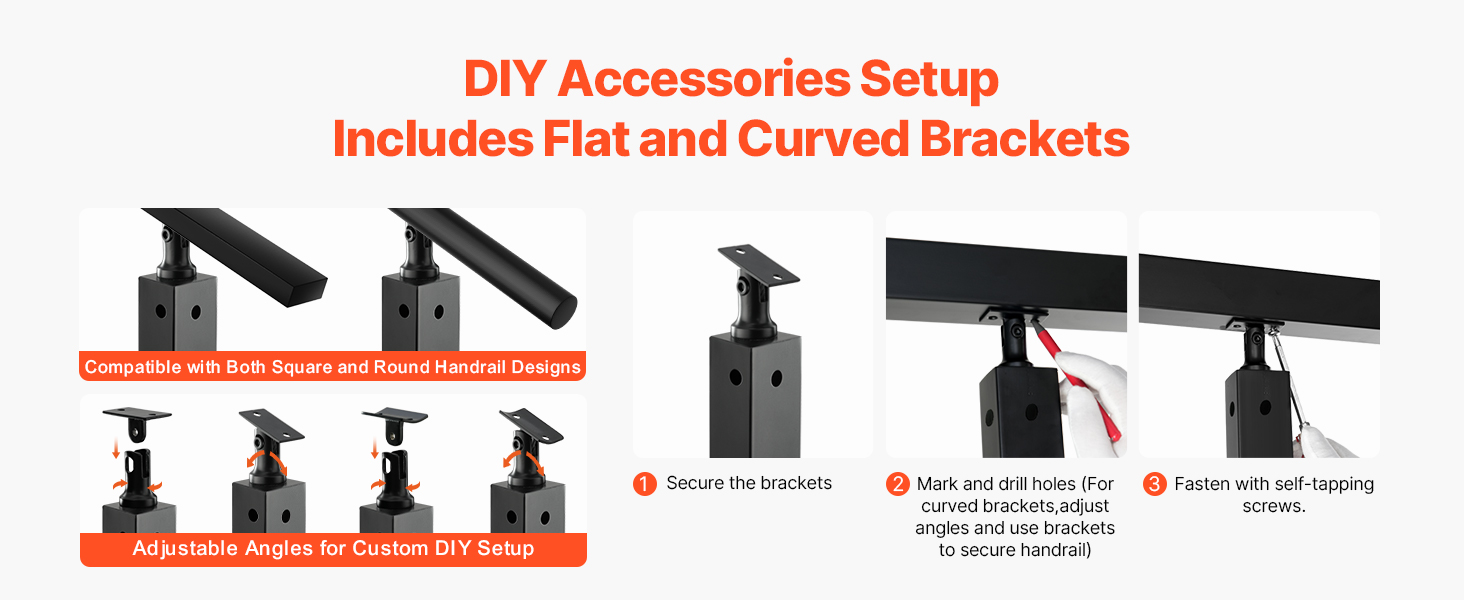 DIY Accessories Setup
Includes Flat and Curved Brackets

Compatible with Both Square and Round Handrail Designs

Adjustable Angles for Custom DIY Setup

1 Secure the brackets

2 Mark and drill holes (For curved brackets,adjust angles and use brackets to secure handrail)

3 Fasten with self-tapping screws.