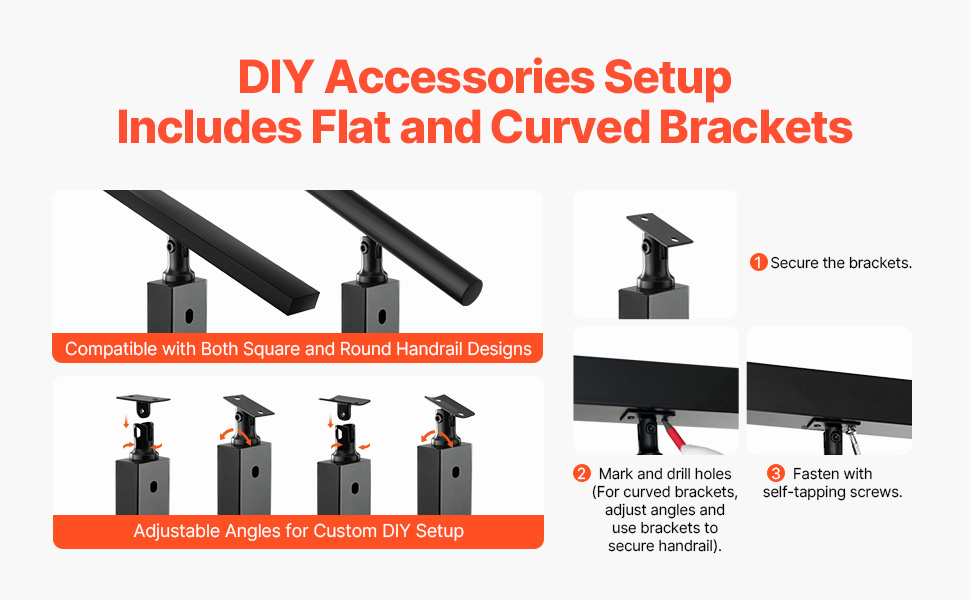 DIY Accessories Setup
Includes Flat and Curved Brackets

Compatible with Both Square and Round Handrail Designs

Adjustable Angles for Custom DIY Setup

1 Secure the brackets.

2 Mark and drill holes (For curved brackets, adjust angles and use brackets to secure handrail).

3 Fasten with self-tapping screws.