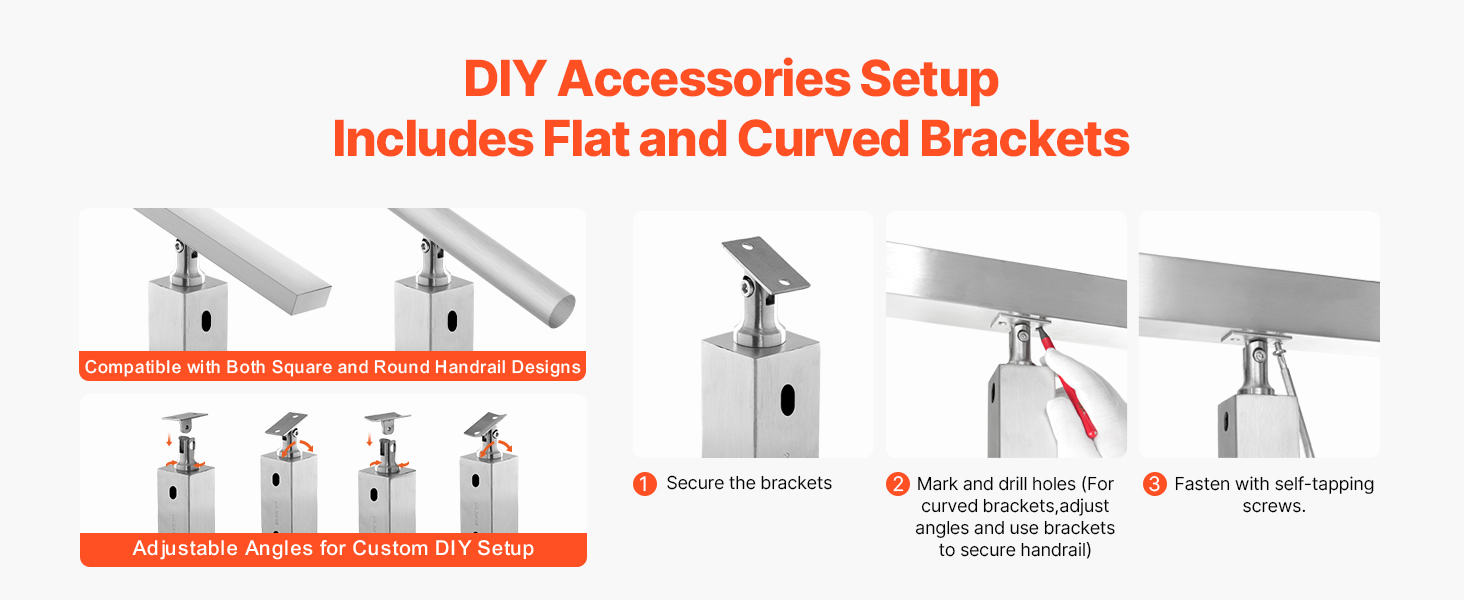 DIY Accessories Setup
Includes Flat and Curved Brackets

Compatible with Both Square and Round Handrail Designs

Adjustable Angles for Custom DIY Setup

1 Secure the brackets

2 Mark and drill holes (For curved brackets,adjust angles and use brackets to secure handrail)

3 Fasten with self-tapping screws.