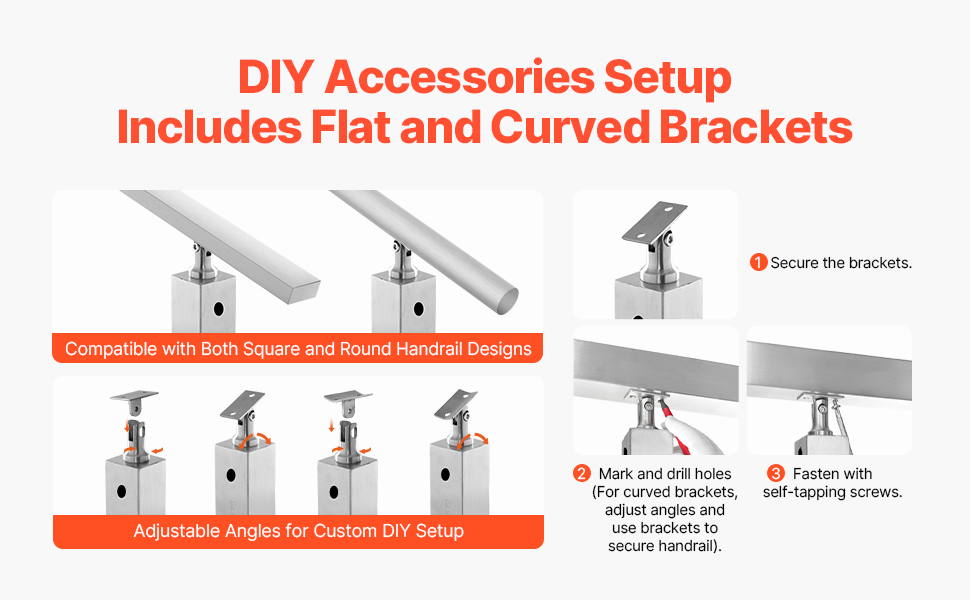 DIY Accessories Setup
Includes Flat and Curved Brackets

Compatible with Both Square and Round Handrail Designs

Adjustable Angles for Custom DIY Setup

1 Secure the brackets.

2 Mark and drill holes (For curved brackets, adjust angles and use brackets to secure handrail).

3 Fasten with self-tapping screws.