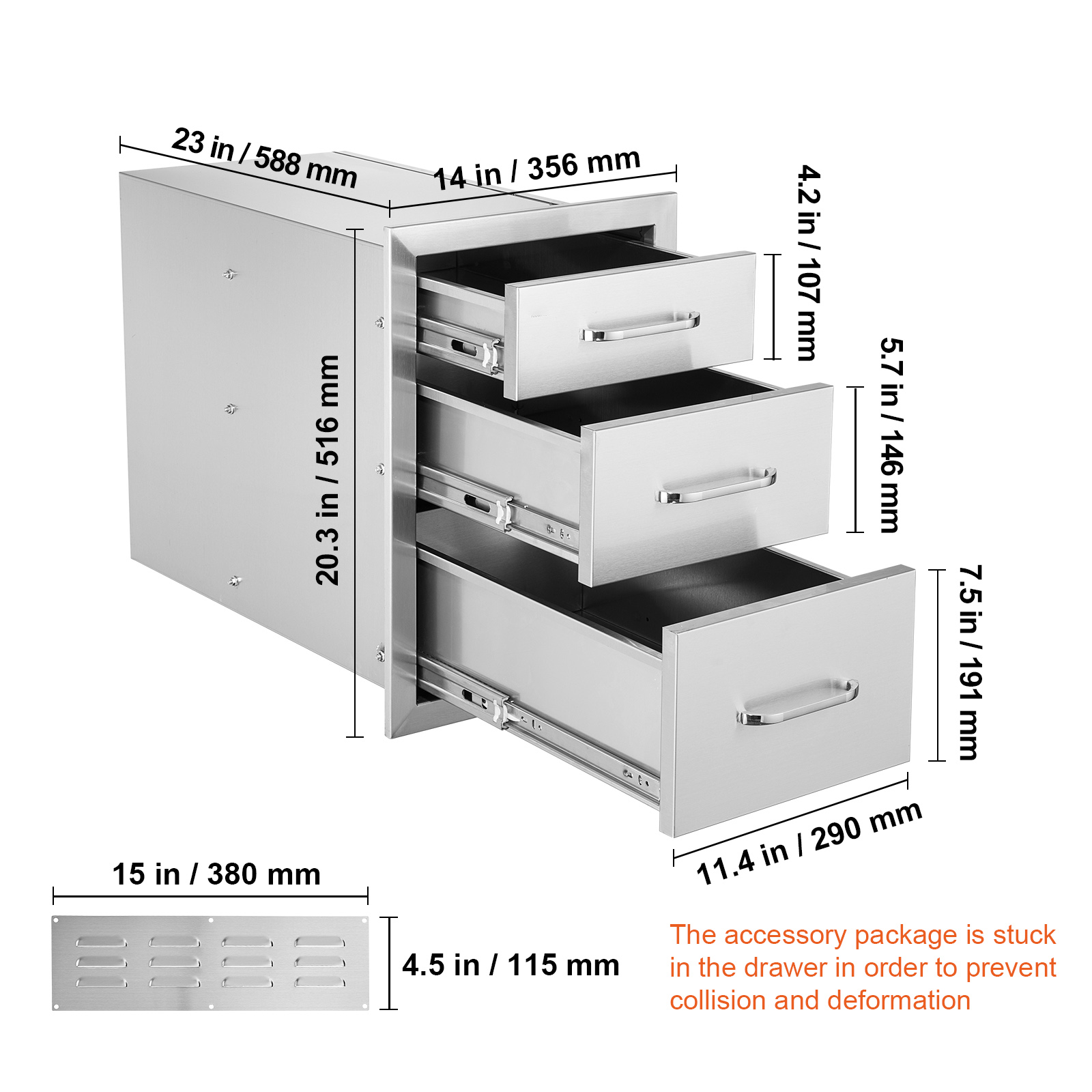 23 in / 588 mm

14 in / 356 mm

4.2 in / 107 mm

20.3 in / 516 mm

5.7 in / 146 mm

7.5 in / 191 mm

11.4 in / 290 mm

15 in / 380 mm

4.5 in / 115 mm

The accessory package is stuck in the drawer in order to prevent collision and deformation