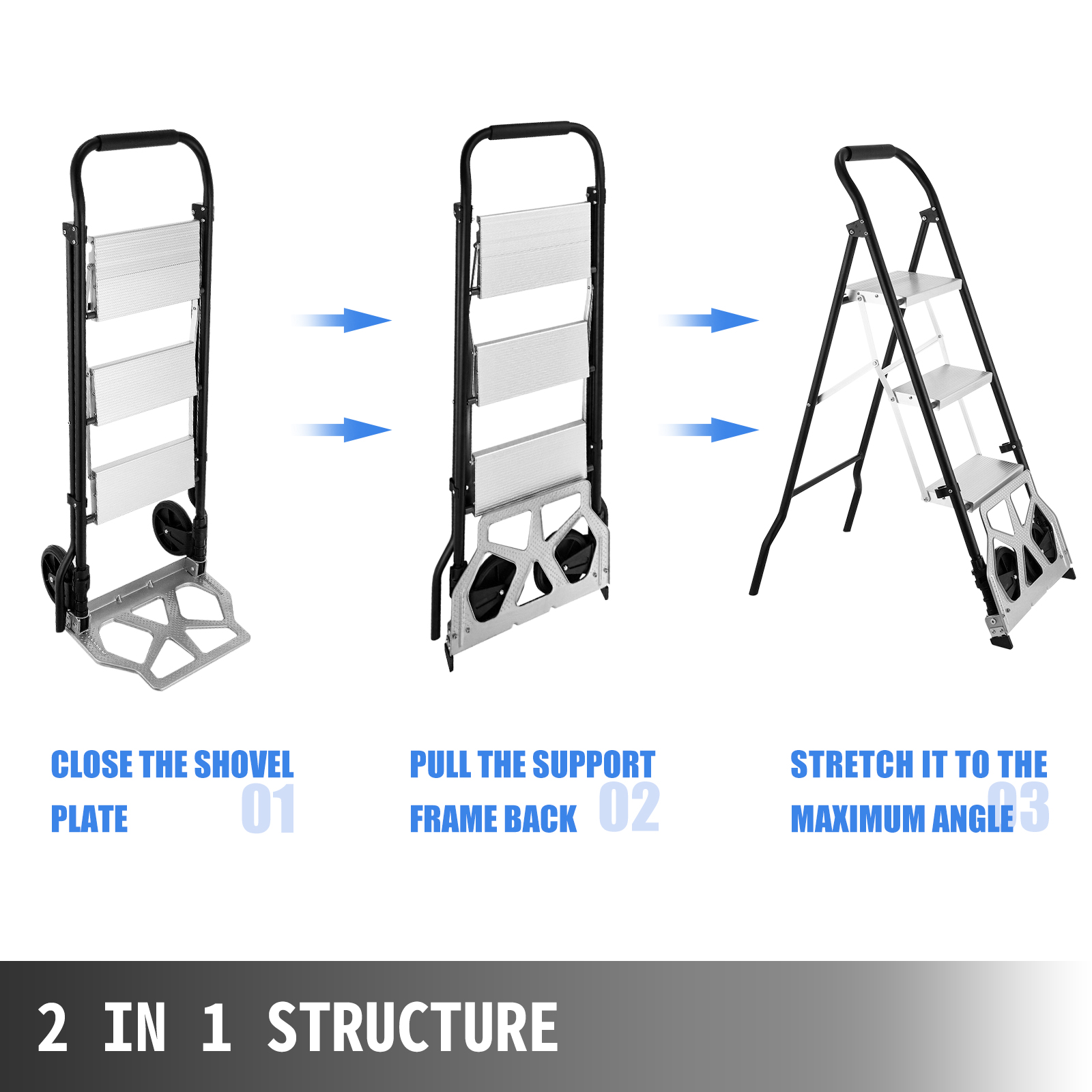 CLOSE THE SHOVEL PLATE 01

PULL THE SUPPORT FRAME BACK 02

STRETCH IT TO THE MAXIMUM ANGLE 03

2 IN 1 STRUCTURE