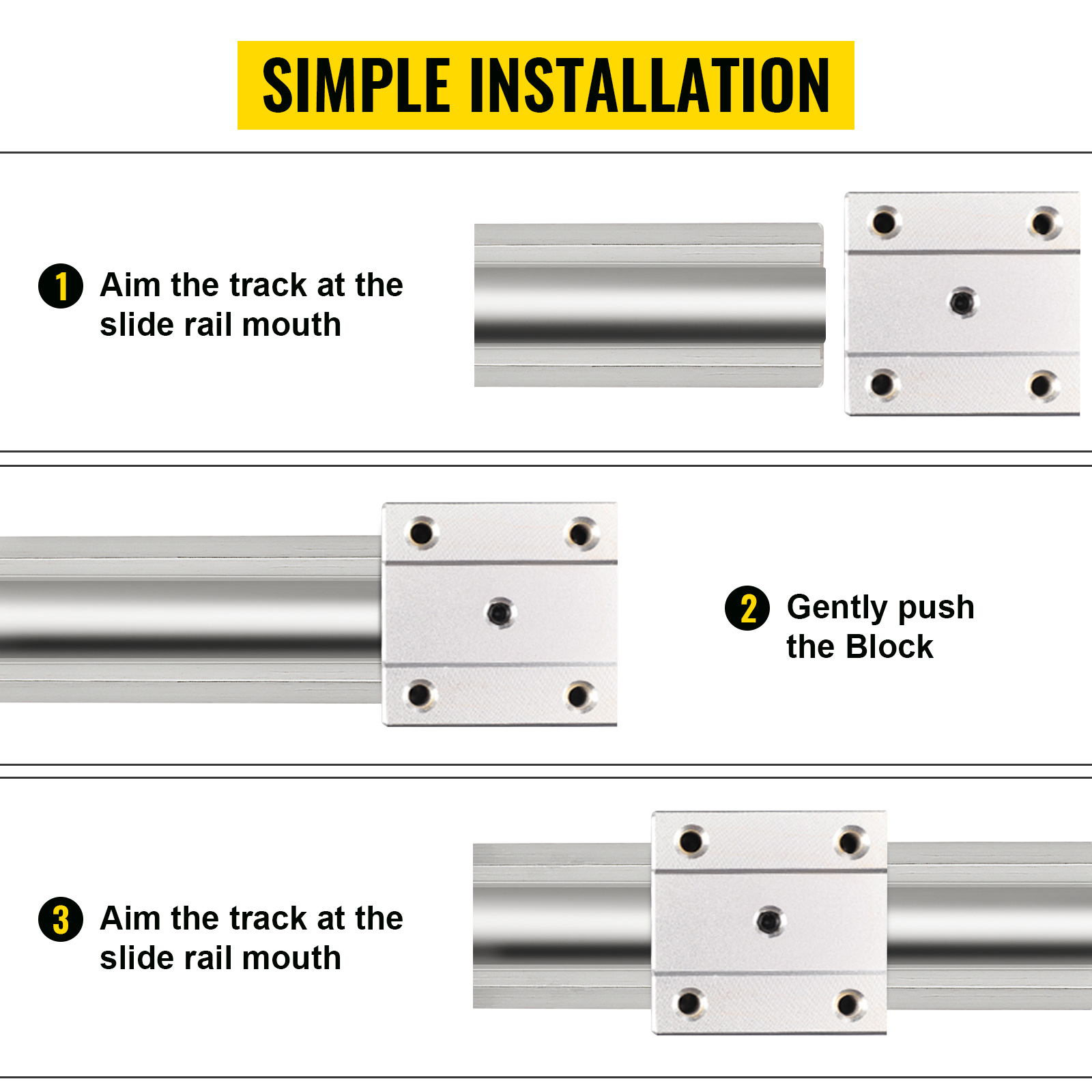 SIMPLE INSTALLATION

1 Aim the track at the slide rail mouth

2 Gently push the Block

3 Aim the track at the slide rail mouth