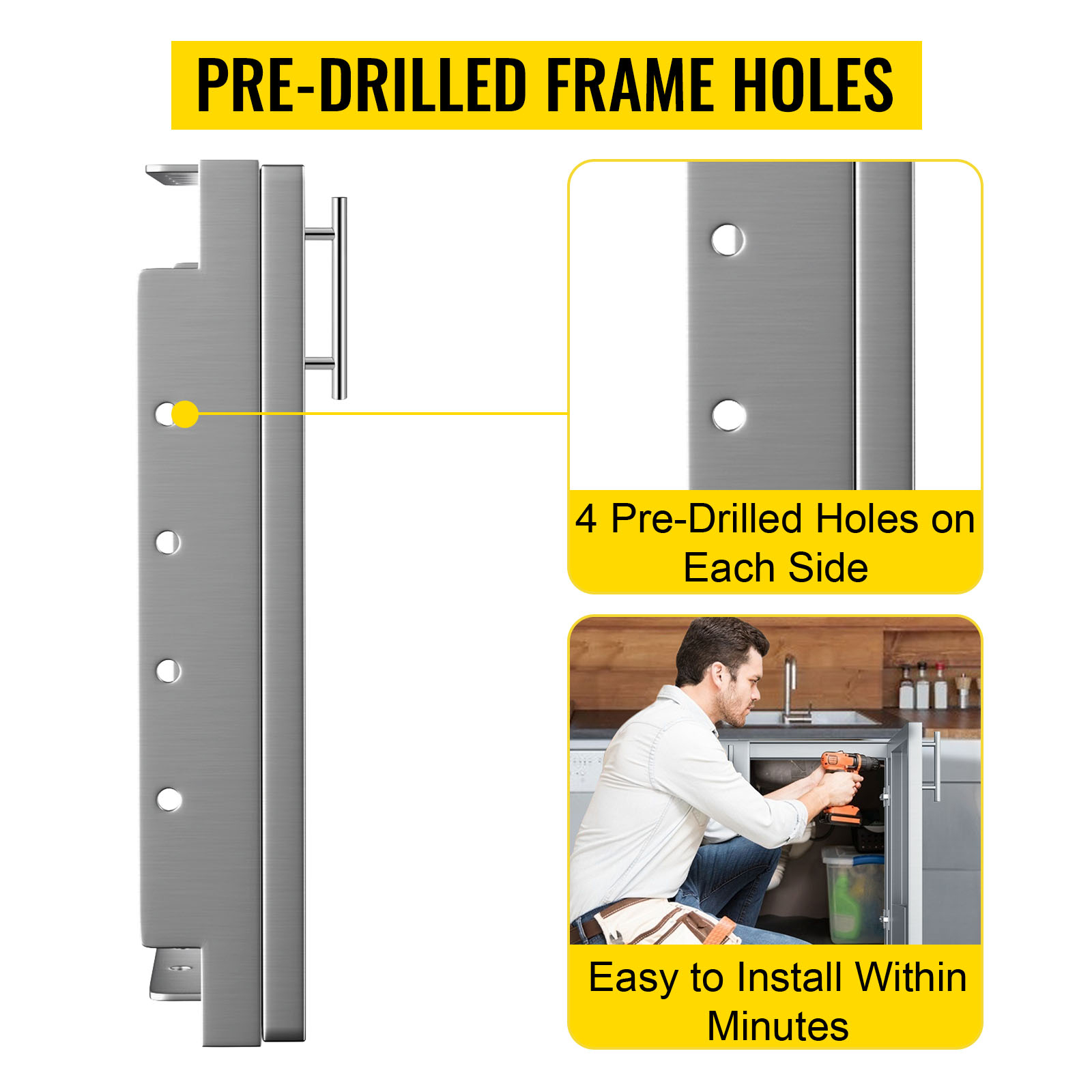 PRE-DRILLED FRAME HOLES

4 Pre-Drilled Holes on Each Side

Easy to Install Within Minutes