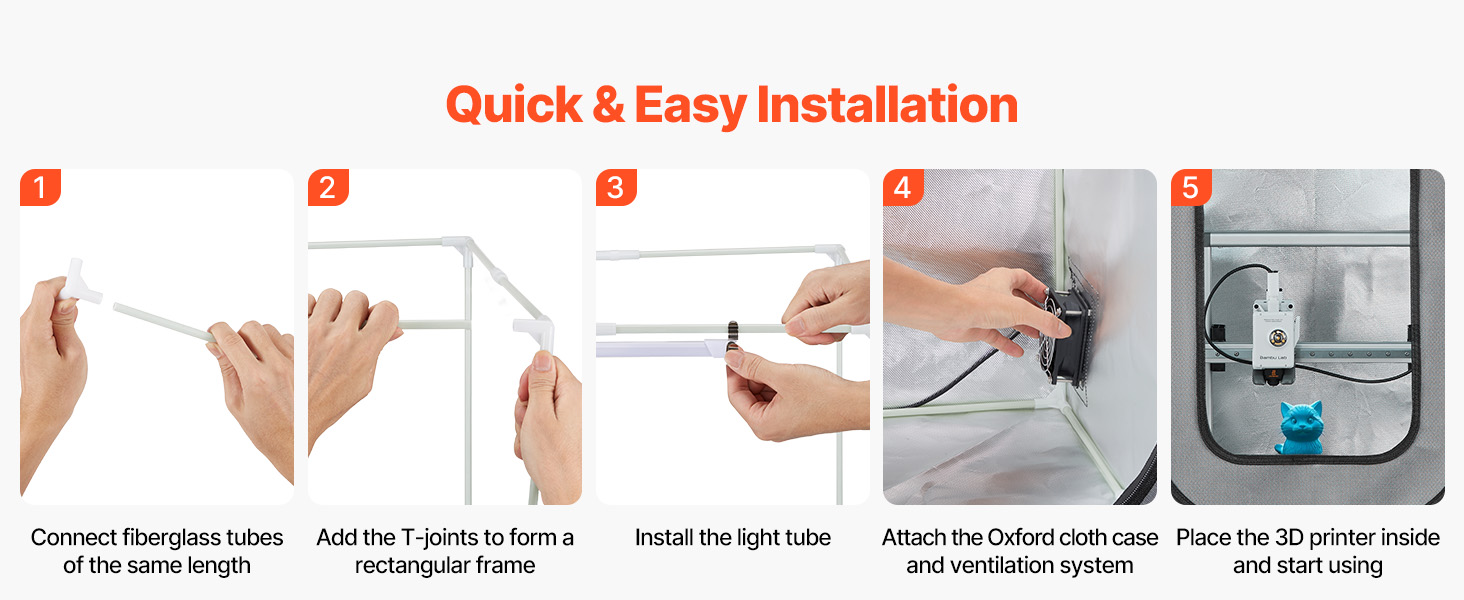 Quick & Easy Installation

1

Connect fiberglass tubes of the same length

2

Add the T-joints to form a rectangular frame

3

Install the light tube

4

Attach the Oxford cloth case and ventilation system

5

Bambu Lab

Place the 3D printer inside and start using