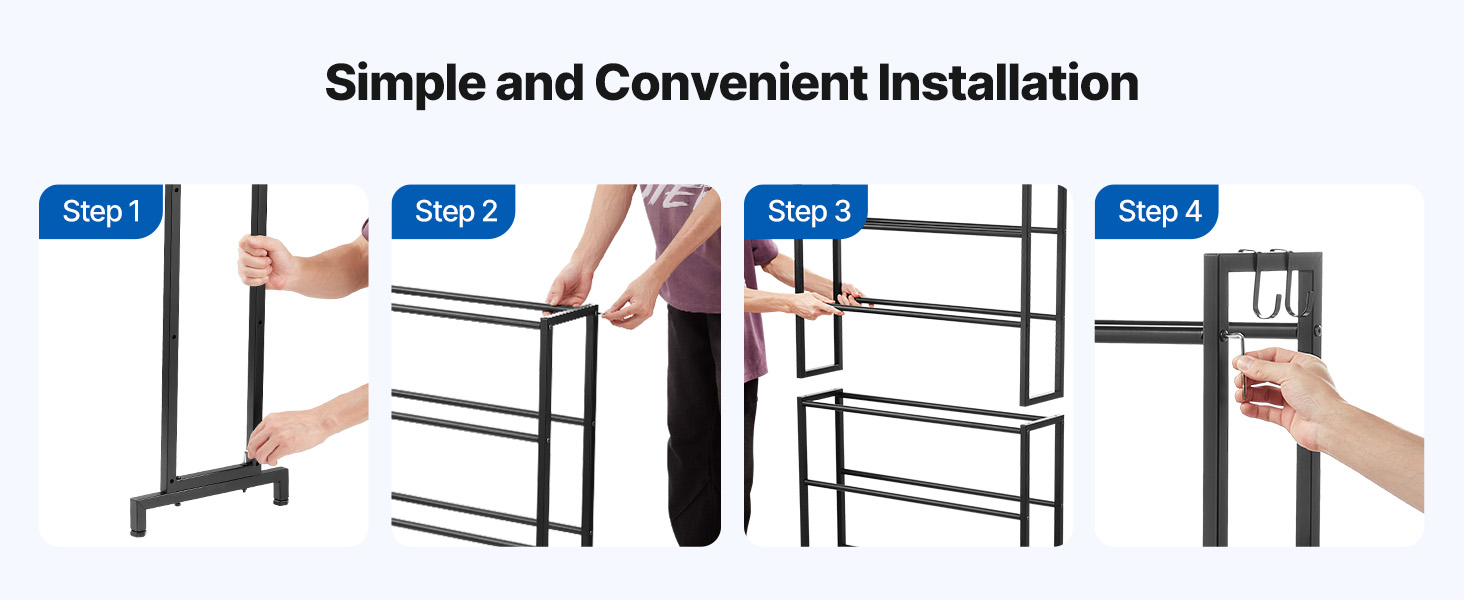 Simple and Convenient Installation

Step 1

Step 2

Step 3

Step 4