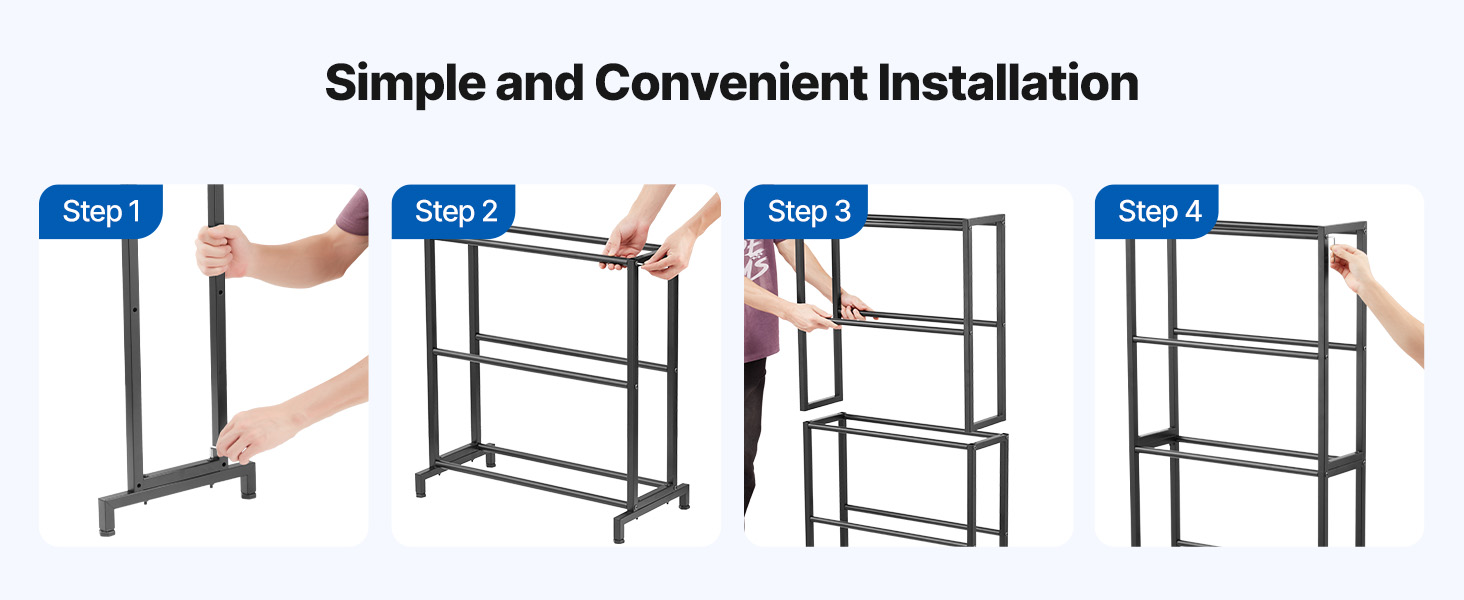 Simple and Convenient Installation

Step 1

Step 2

Step 3

Step 4