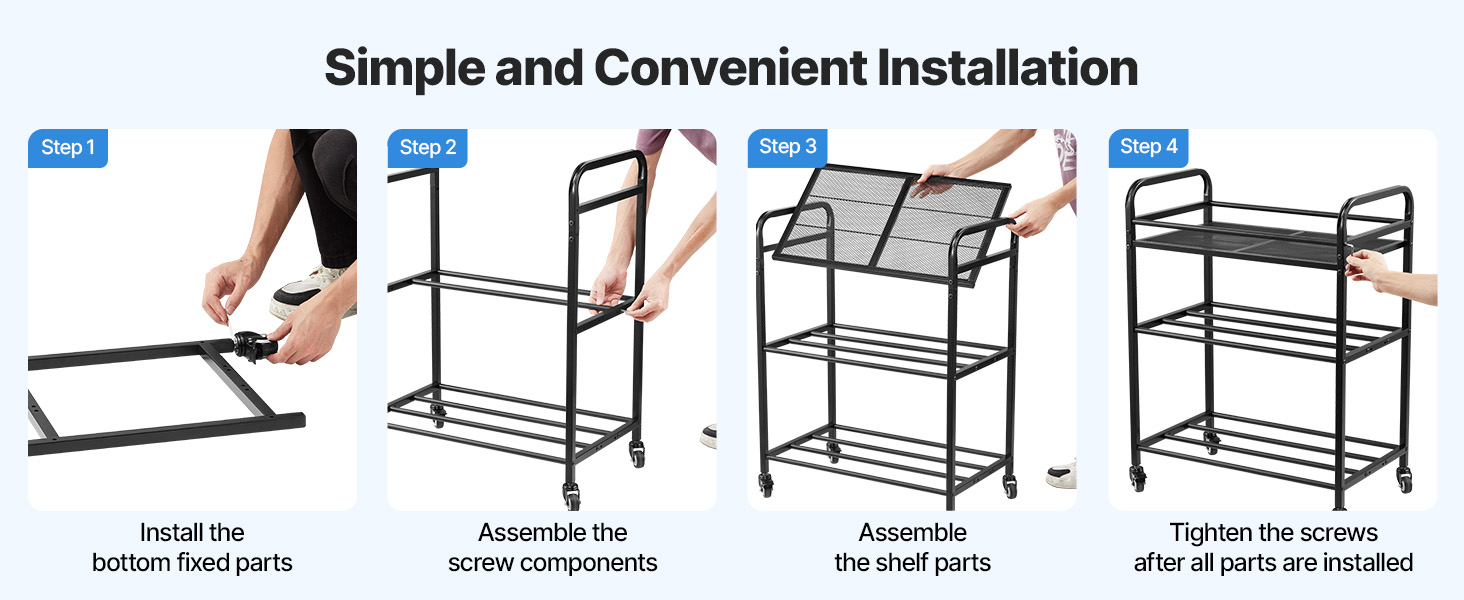 Simple and Convenient Installation

Step 1

Install the bottom fixed parts

Step 2

Assemble the screw components

Step 3

Assemble the shelf parts

Step 4

Tighten the screws after all parts are installed