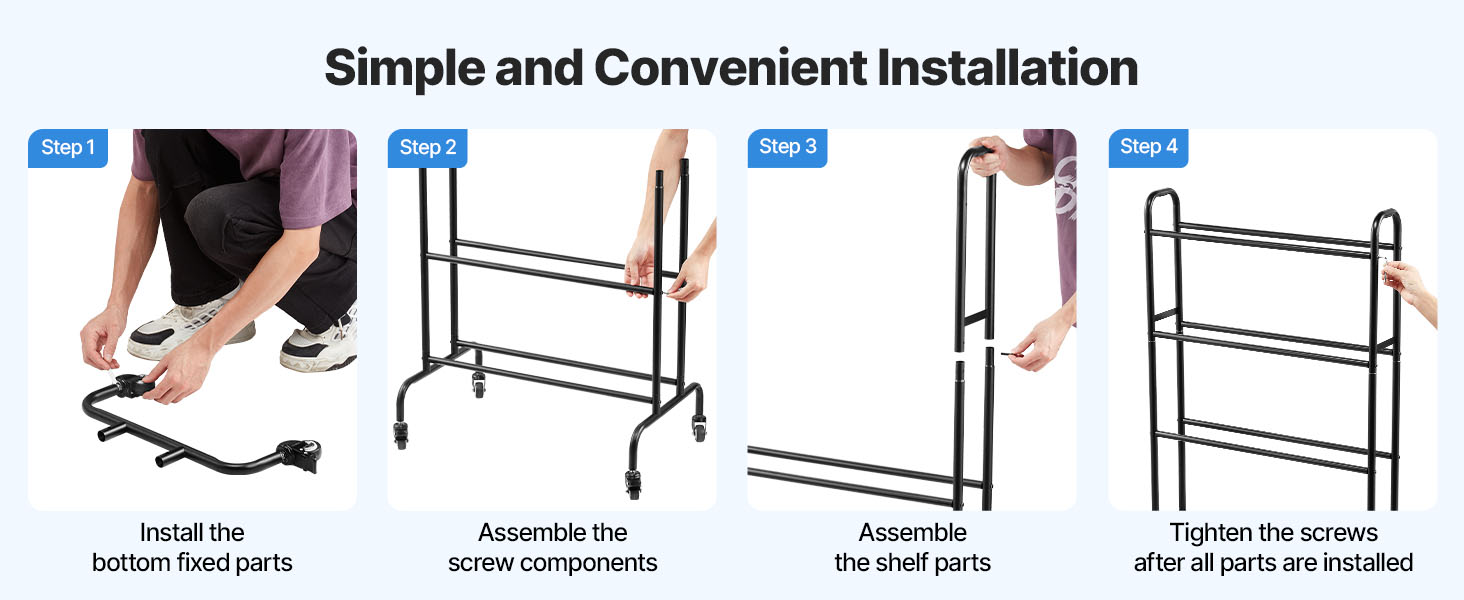 Simple and Convenient Installation

Step 1

Install the bottom fixed parts

Step 2

Assemble the screw components

Step 3

Assemble the shelf parts

Step 4

Tighten the screws after all parts are installed