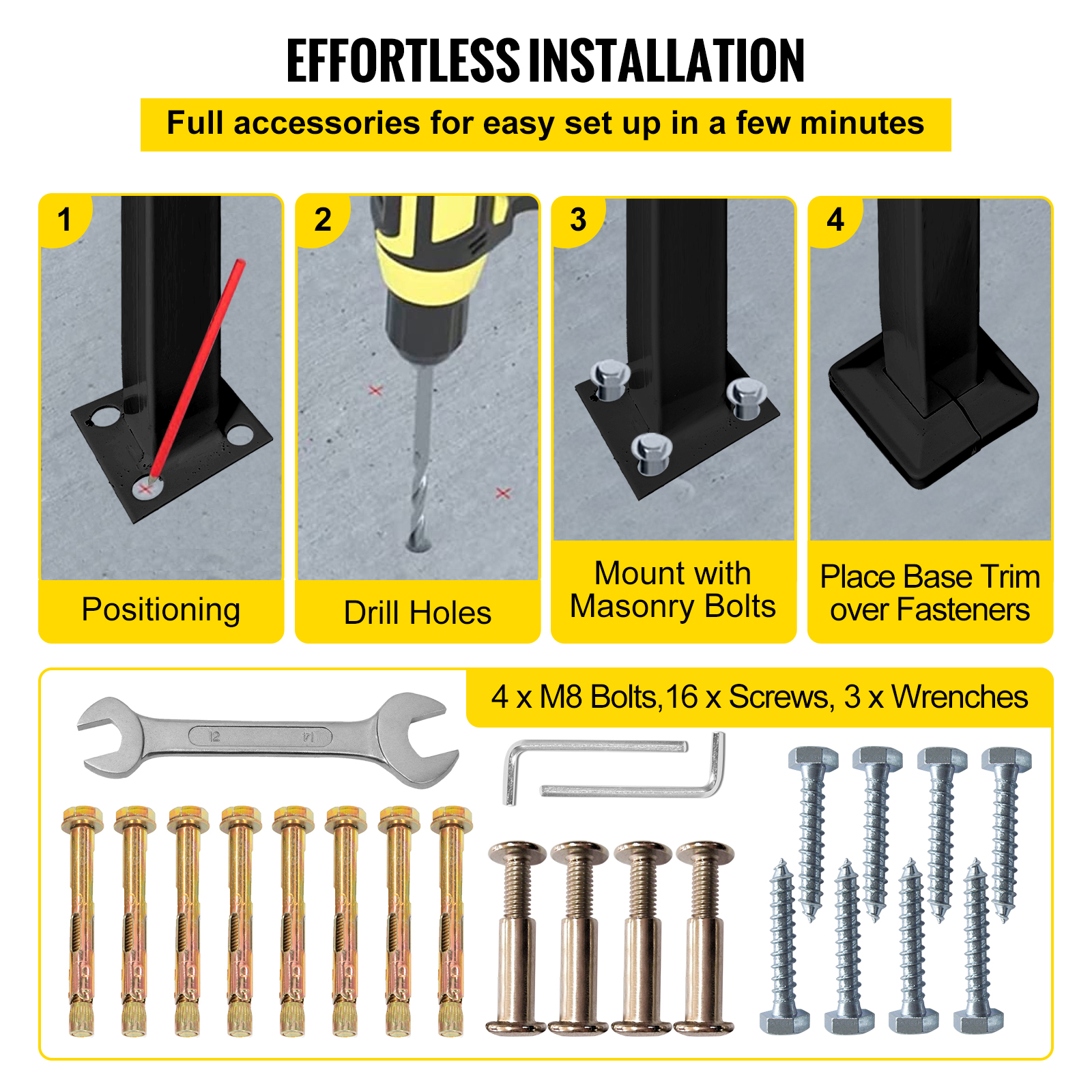 EFFORTLESS INSTALLATION

Full accessories for easy set up in a few minutes

1

Positioning

2

Drill Holes

3

Mount with Masonry Bolts

4

Place Base Trim over Fasteners

4 x M8 Bolts,16 x Screws, 3 x Wrenches

12

14