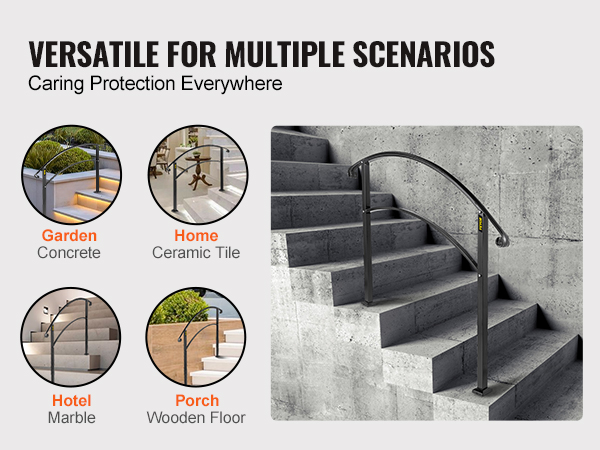 VERSATILE FOR MULTIPLE SCENARIOS
Caring Protection Everywhere

Garden
Concrete

Home
Ceramic Tile

Hotel
Marble

Porch
Wooden Floor