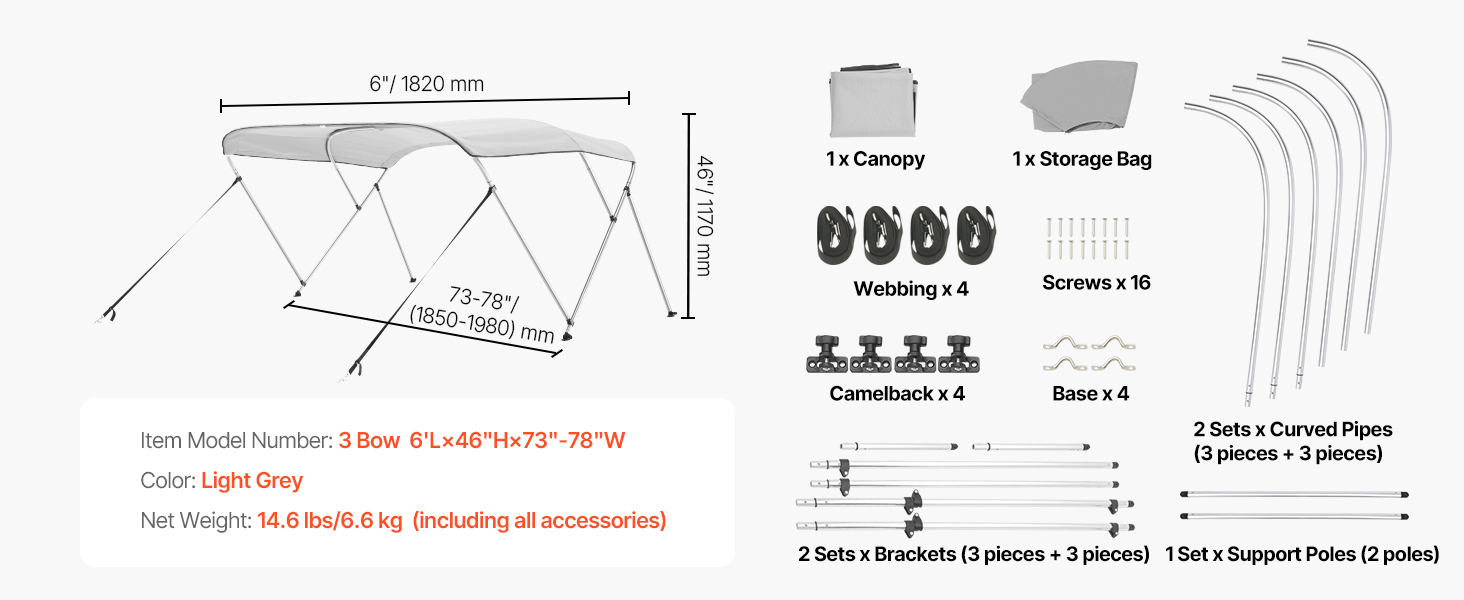 6"/ 1820 mm

46"/ 1170 mm

73-78"/ (1850-1980) mm

Item Model Number: 3 Bow 6'L×46"H×73"-78"W

Color: Light Grey

Net Weight: 14.6 lbs/6.6 kg (including all accessories)

1 x Canopy

1 x Storage Bag

Webbing x 4

Screws x 16

Camelback x 4

Base x 4

2 Sets x Curved Pipes (3 pieces + 3 pieces)

2 Sets x Brackets (3 pieces + 3 pieces)

1 Set x Support Poles (2 poles)