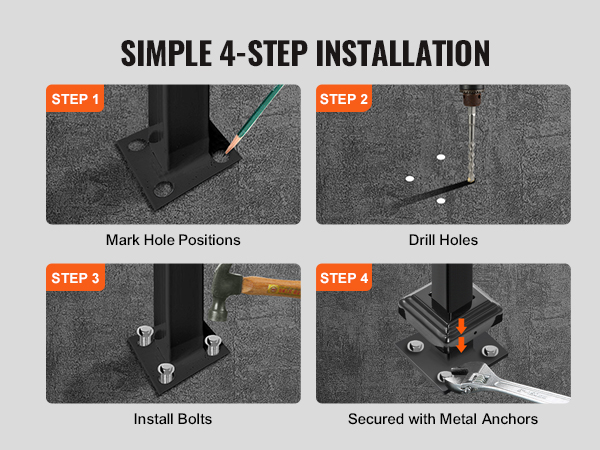 SIMPLE 4-STEP INSTALLATION

STEP 1

Mark Hole Positions

STEP 2

Drill Holes

STEP 3

Install Bolts

STEP 4

Secured with Metal Anchors