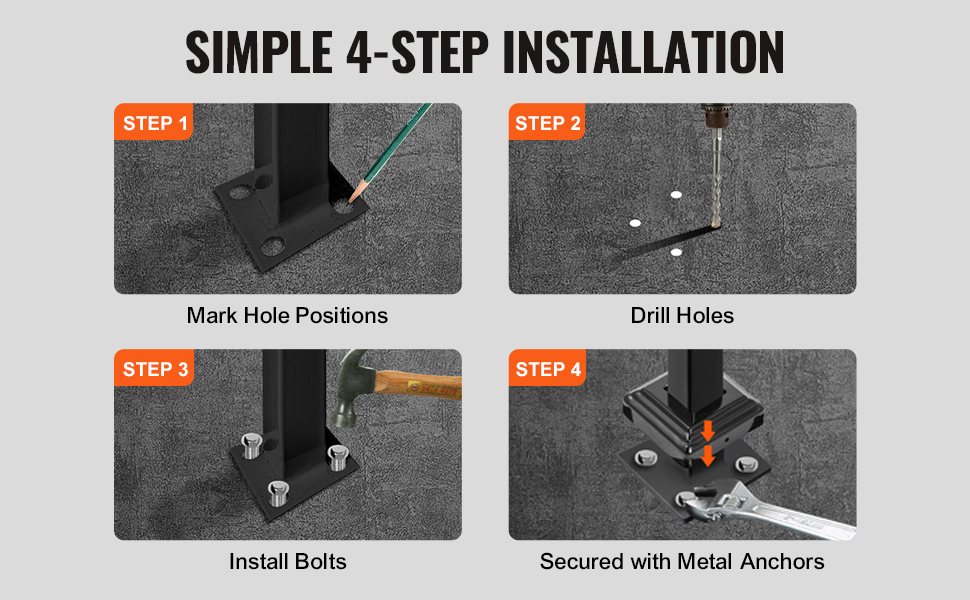 SIMPLE 4-STEP INSTALLATION

STEP 1

Mark Hole Positions

STEP 2

Drill Holes

STEP 3

Install Bolts

STEP 4

Secured with Metal Anchors