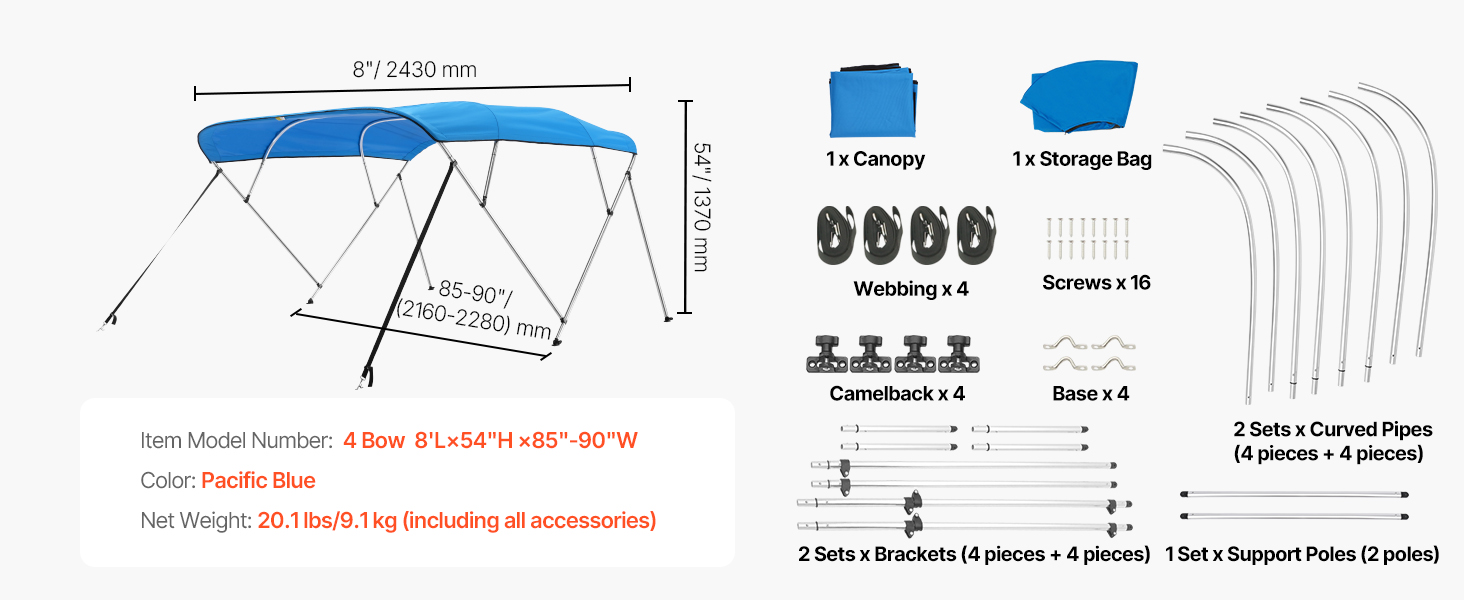 8"/ 2430 mm

54"/ 1370 mm

85-90"/ (2160~2280) mm

Item Model Number: 4 Bow 8'L×54"H ×85"-90"W

Color: Pacific Blue

Net Weight: 20.1 lbs/9.1 kg (including all accessories)

1 x Canopy

1 x Storage Bag

Webbing x 4

Screws x 16

Camelback x 4

Base x 4

2 Sets x Curved Pipes (4 pieces + 4 pieces)

2 Sets x Brackets (4 pieces + 4 pieces)

1 Set x Support Poles (2 poles)