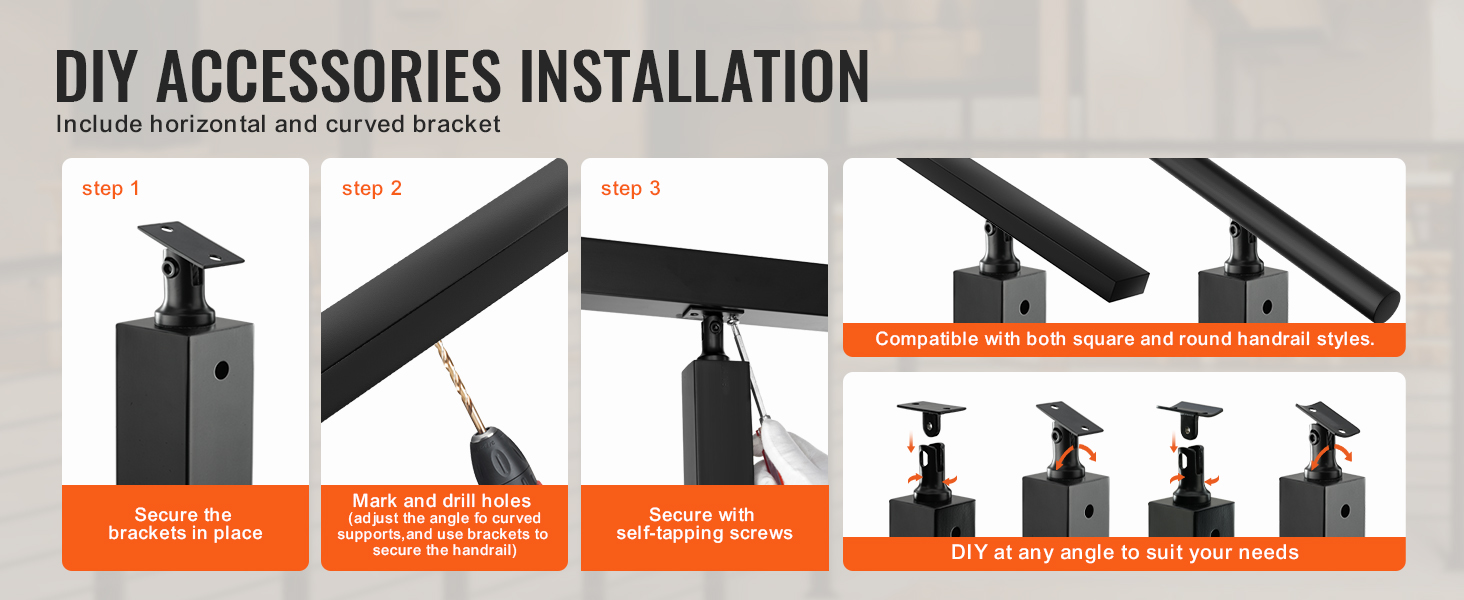 DIY ACCESSORIES INSTALLATION

Include horizontal and curved bracket

step 1

Secure the brackets in place

step 2

Mark and drill holes (adjust the angle fo curved supports,and use brackets to secure the handrail)

step 3

Secure with self-tapping screws

Compatible with both square and round handrail styles.

DIY at any angle to suit your needs