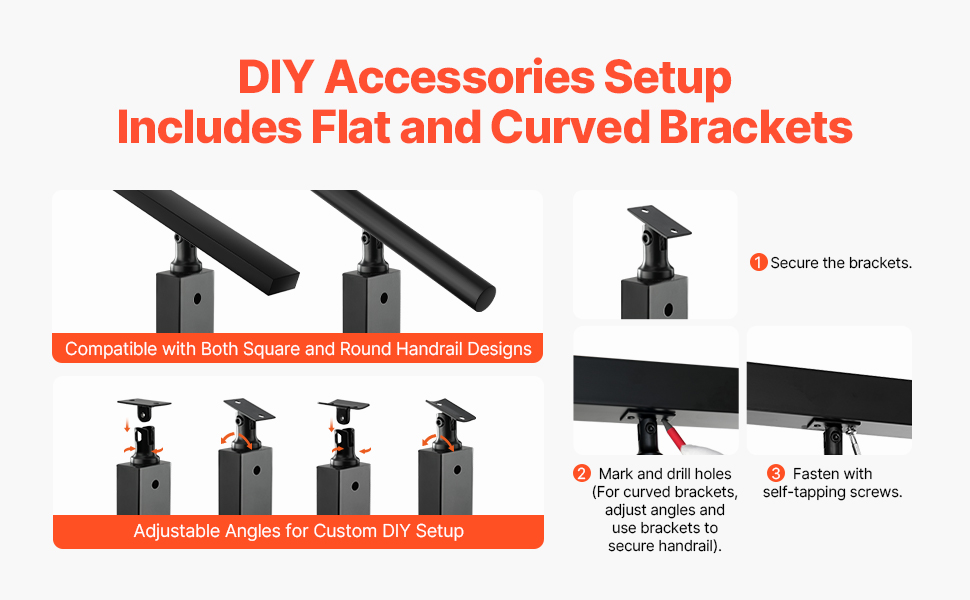 DIY Accessories Setup
Includes Flat and Curved Brackets

Compatible with Both Square and Round Handrail Designs

Adjustable Angles for Custom DIY Setup

1 Secure the brackets.

2 Mark and drill holes (For curved brackets, adjust angles and use brackets to secure handrail).

3 Fasten with self-tapping screws.