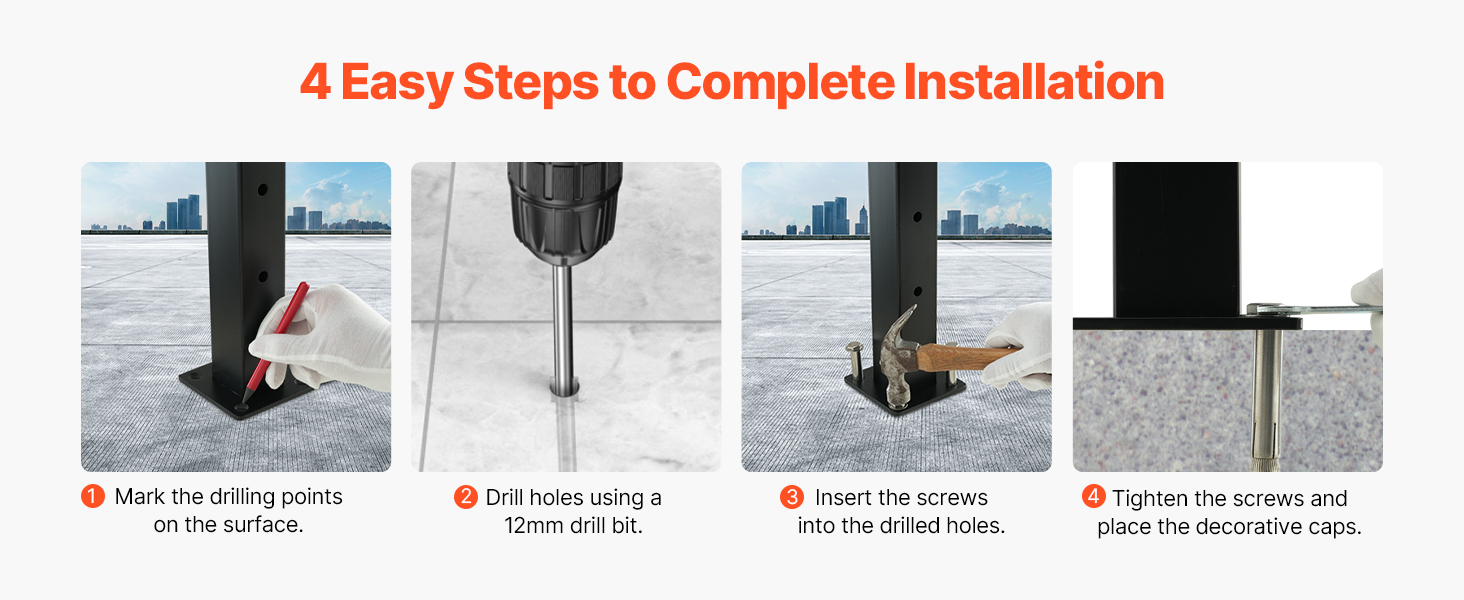 4 Easy Steps to Complete Installation

1 Mark the drilling points on the surface.

2 Drill holes using a 12mm drill bit.

3 Insert the screws into the drilled holes.

4 Tighten the screws and place the decorative caps.