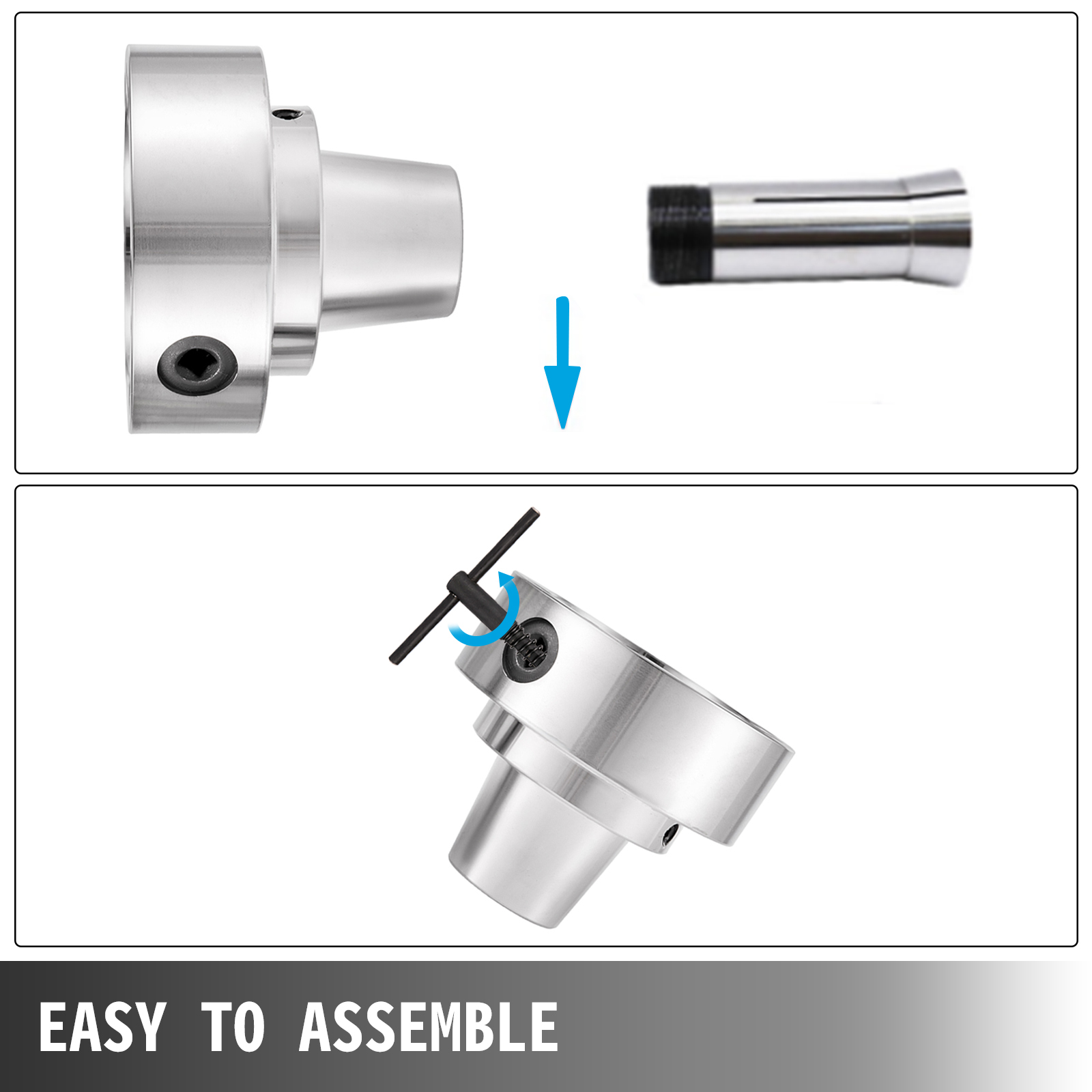 EASY TO ASSEMBLE