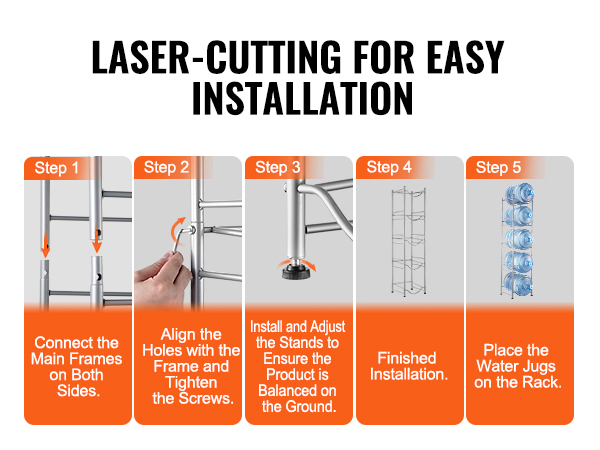 LASER-CUTTING FOR EASY INSTALLATION

Step 1

Connect the Main Frames on Both Sides.

Step 2

Align the Holes with the Frame and Tighten the Screws.

Step 3

Install and Adjust the Stands to Ensure the Product is Balanced on the Ground.

Step 4

Finished Installation.

Step 5

Place the Water Jugs on the Rack.