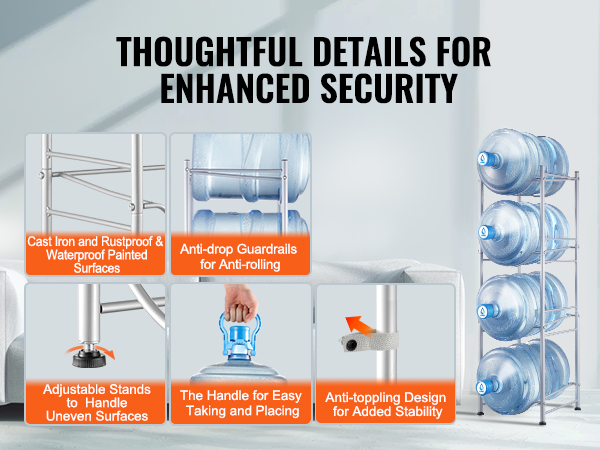 THOUGHTFUL DETAILS FOR ENHANCED SECURITY

Cast Iron and Rustproof & Waterproof Painted Surfaces

Anti-drop Guardrails for Anti-rolling

Adjustable Stands to Handle Uneven Surfaces

The Handle for Easy Taking and Placing

Anti-toppling Design for Added Stability