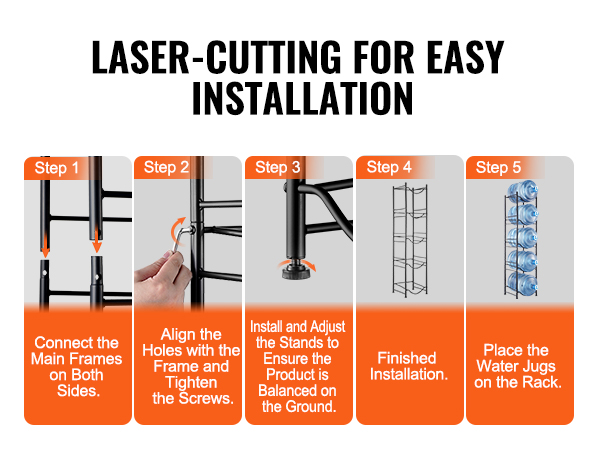 LASER-CUTTING FOR EASY INSTALLATION

Step 1

Connect the Main Frames on Both Sides.

Step 2

Align the Holes with the Frame and Tighten the Screws.

Step 3

Install and Adjust the Stands to Ensure the Product is Balanced on the Ground.

Step 4

Finished Installation.

Step 5

Place the Water Jugs on the Rack.