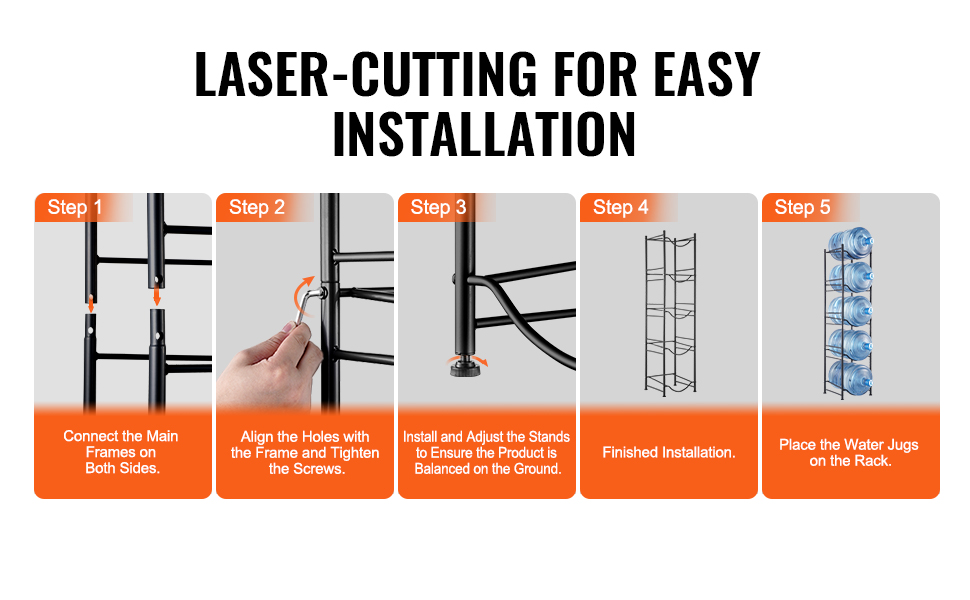 LASER-CUTTING FOR EASY INSTALLATION

Step 1

Connect the Main Frames on Both Sides.

Step 2

Align the Holes with the Frame and Tighten the Screws.

Step 3

Install and Adjust the Stands to Ensure the Product is Balanced on the Ground.

Step 4

Finished Installation.

Step 5

Place the Water Jugs on the Rack.