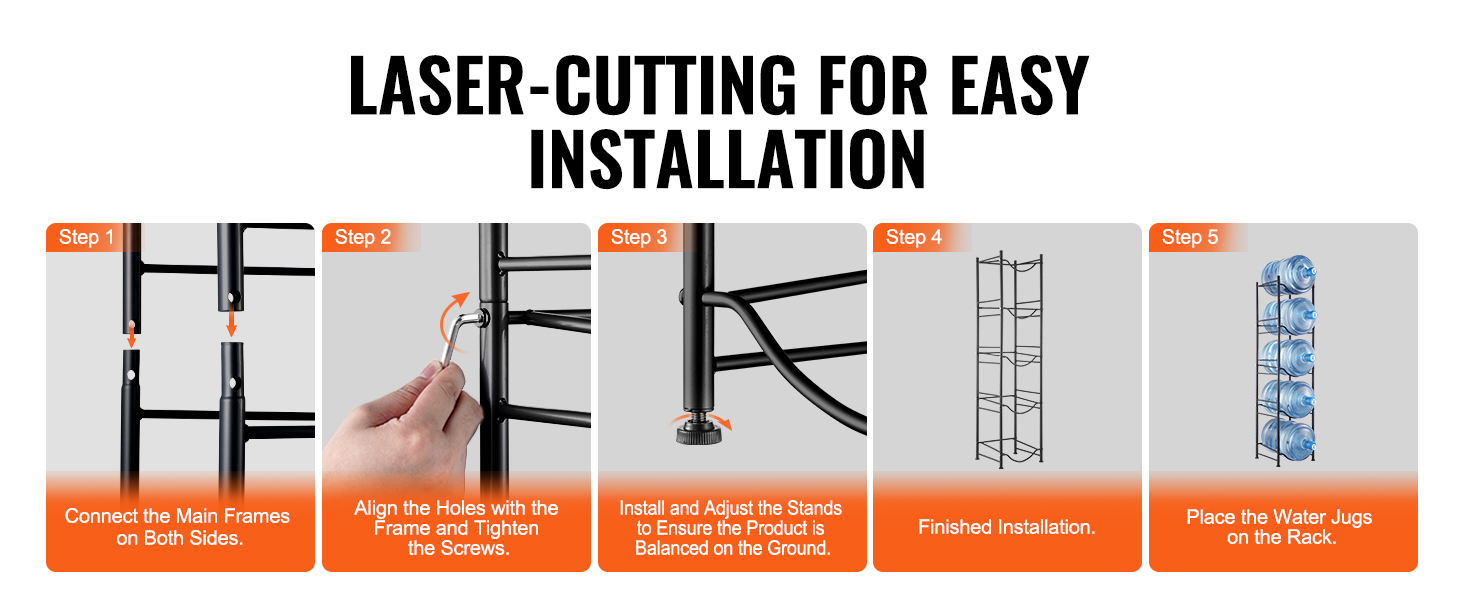 LASER-CUTTING FOR EASY INSTALLATION

Step 1

Connect the Main Frames on Both Sides.

Step 2

Align the Holes with the Frame and Tighten the Screws.

Step 3

Install and Adjust the Stands to Ensure the Product is Balanced on the Ground.

Step 4

Finished Installation.

Step 5

Place the Water Jugs on the Rack.