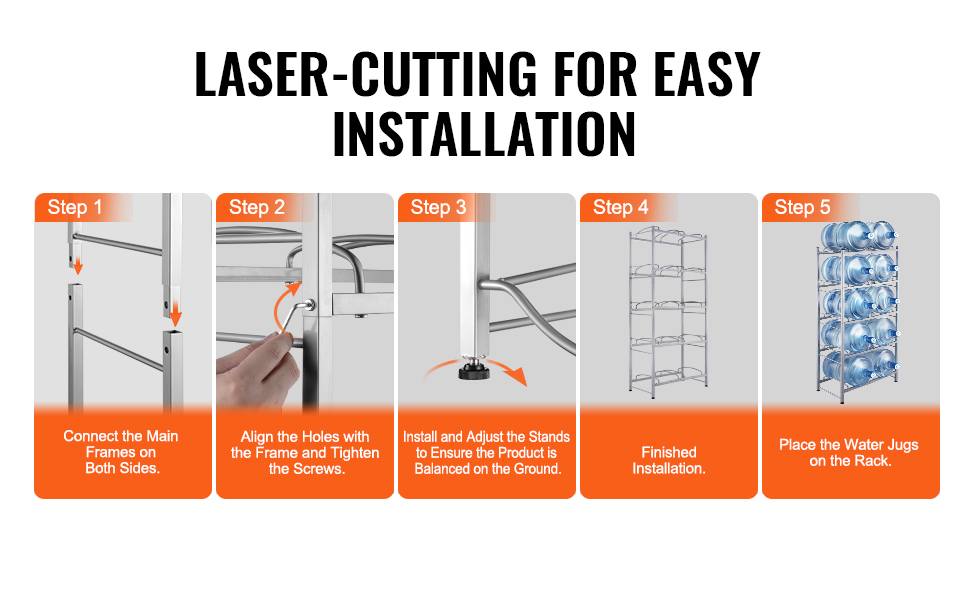 LASER-CUTTING FOR EASY INSTALLATION

Step 1

Connect the Main Frames on Both Sides.

Step 2

Align the Holes with the Frame and Tighten the Screws.

Step 3

Install and Adjust the Stands to Ensure the Product is Balanced on the Ground.

Step 4

Finished Installation.

Step 5

Place the Water Jugs on the Rack.