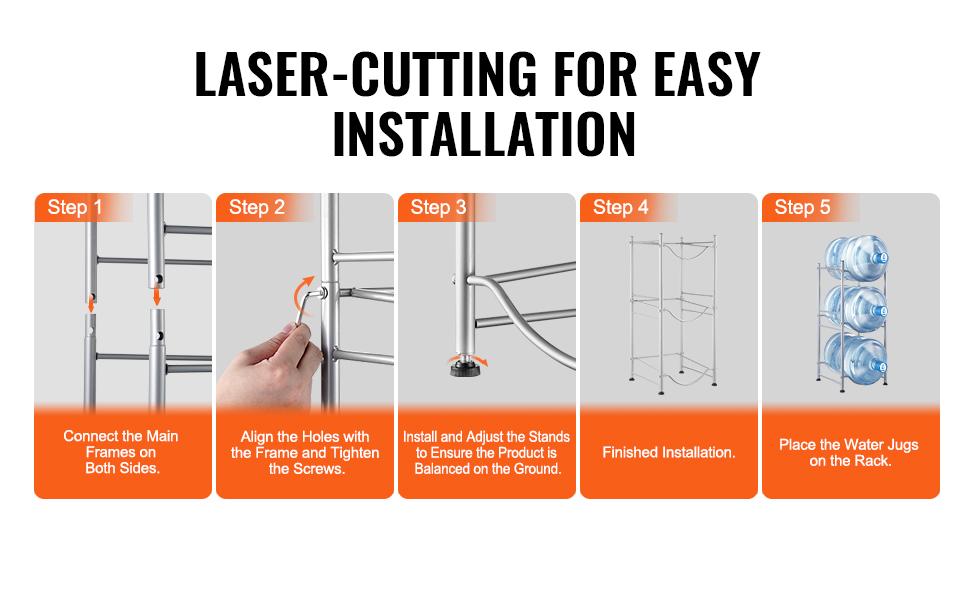 LASER-CUTTING FOR EASY INSTALLATION

Step 1
Connect the Main Frames on Both Sides.

Step 2
Align the Holes with the Frame and Tighten the Screws.

Step 3
Install and Adjust the Stands to Ensure the Product is Balanced on the Ground.

Step 4
Finished Installation.

Step 5
Place the Water Jugs on the Rack.