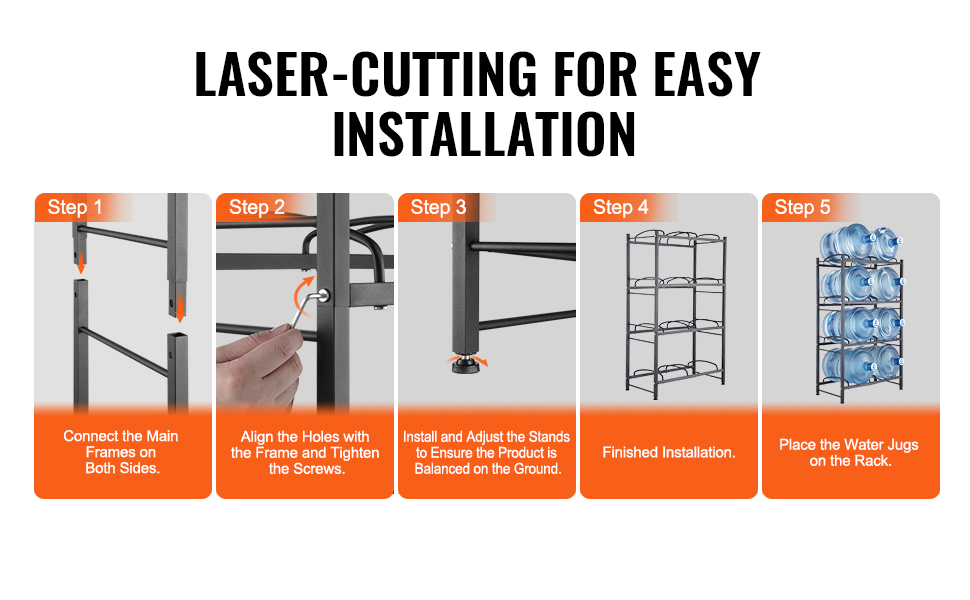 LASER-CUTTING FOR EASY INSTALLATION

Step 1

Connect the Main Frames on Both Sides.

Step 2

Align the Holes with the Frame and Tighten the Screws.

Step 3

Install and Adjust the Stands to Ensure the Product is Balanced on the Ground.

Step 4

Finished Installation.

Step 5

Place the Water Jugs on the Rack.