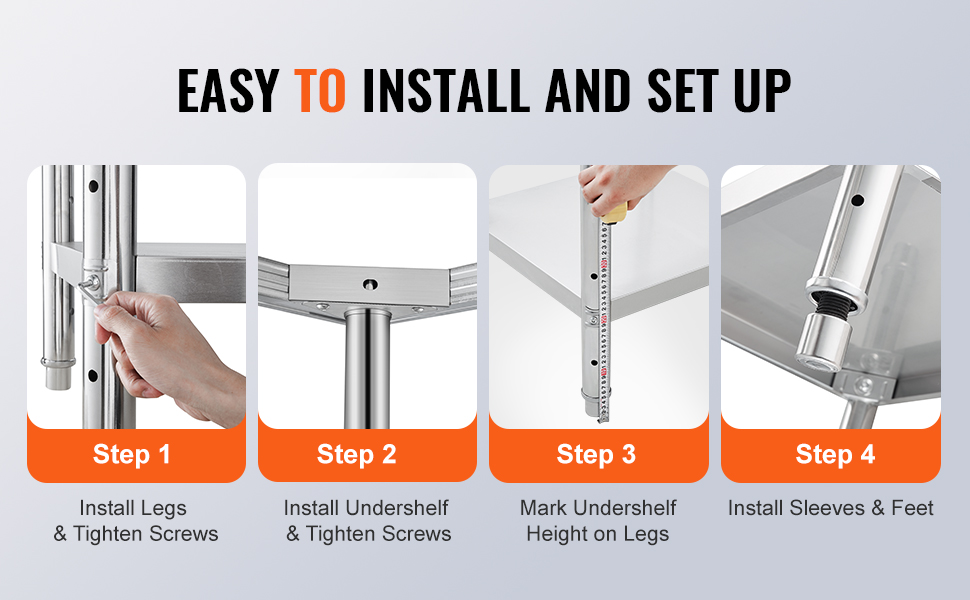 EASY TO INSTALL AND SET UP

Step 1

Install Legs & Tighten Screws

Step 2

Install Undershelf & Tighten Screws

Step 3

Mark Undershelf Height on Legs

Step 4

Install Sleeves & Feet