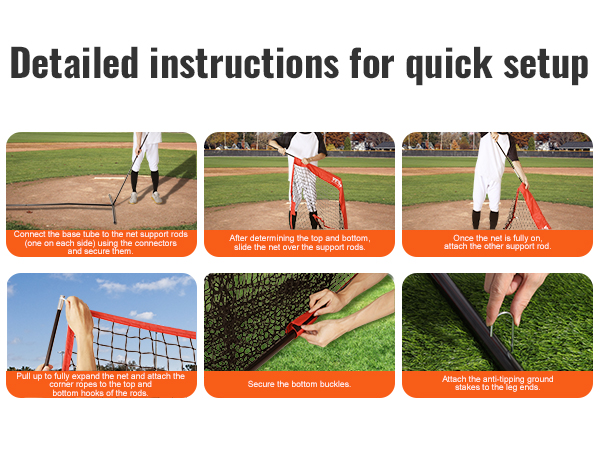 Detailed instructions for quick setup

Connect the base tube to the net support rods (one on each side) using the connectors and secure them.

After determining the top and bottom, slide the net over the support rods.

Once the net is fully on, attach the other support rod.

Pull up to fully expand the net and attach the corner ropes to the top and bottom hooks of the rods.

Secure the bottom buckles.

Attach the anti-tipping ground stakes to the leg ends.