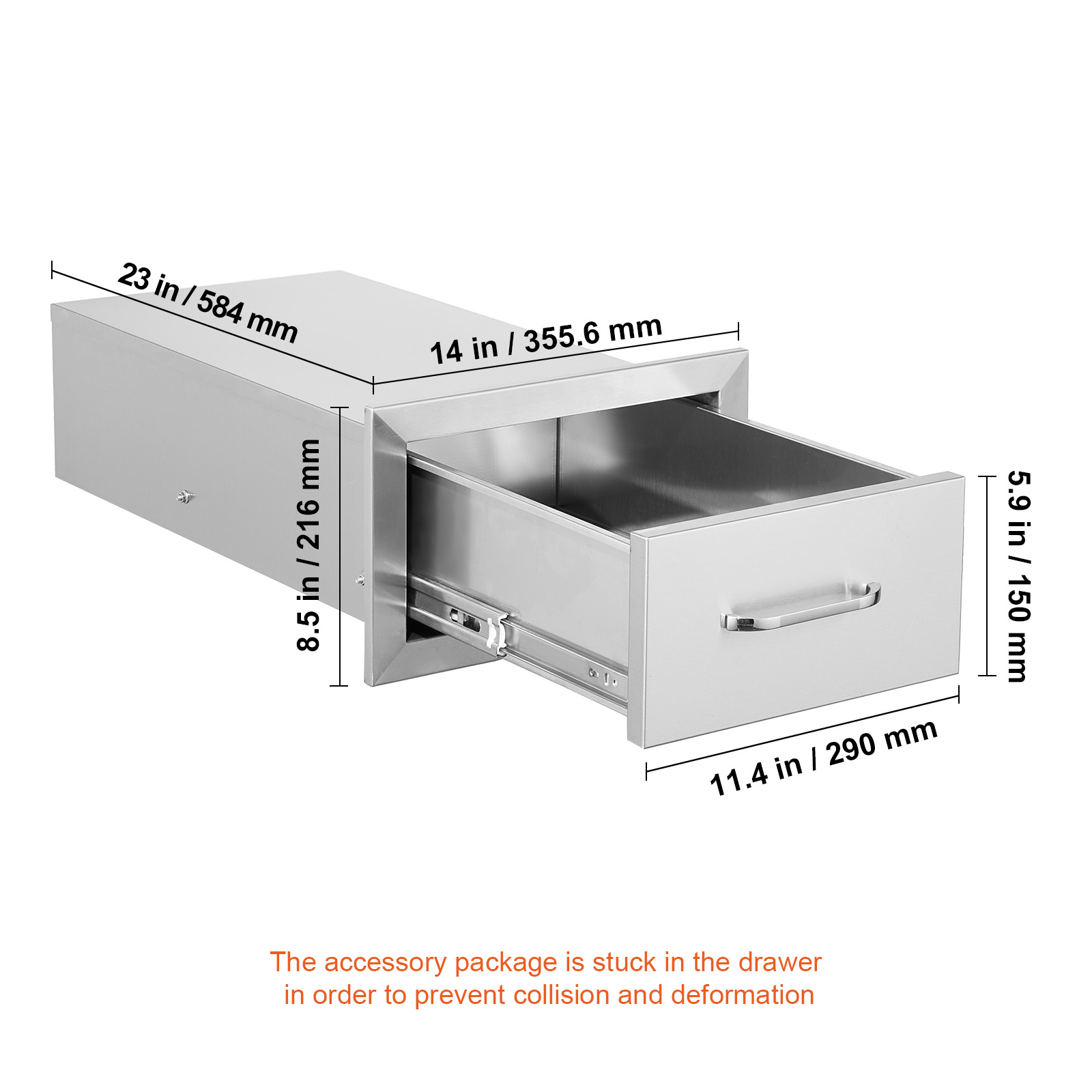 23 in / 584 mm

14 in / 355.6 mm

8.5 in / 216 mm

5.9 in / 150 mm

11.4 in / 290 mm

The accessory package is stuck in the drawer in order to prevent collision and deformation