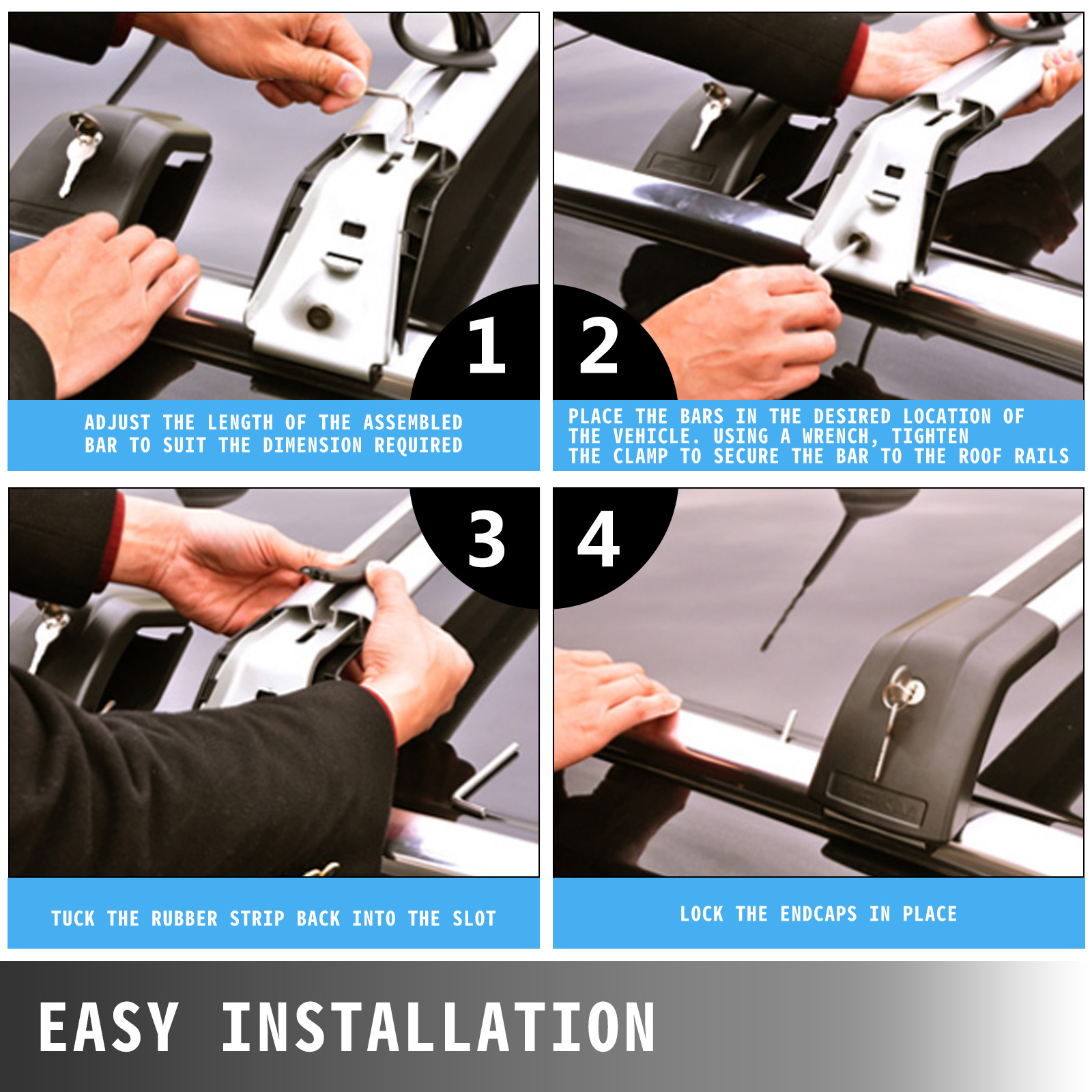 1

ADJUST THE LENGTH OF THE ASSEMBLED BAR TO SUIT THE DIMENSION REQUIRED

2

PLACE THE BARS IN THE DESIRED LOCATION OF THE VEHICLE. USING A WRENCH, TIGHTEN THE CLAMP TO SECURE THE BAR TO THE ROOF RAILS

3

TUCK THE RUBBER STRIP BACK INTO THE SLOT

4

LOCK THE ENDCAPS IN PLACE

EASY INSTALLATION