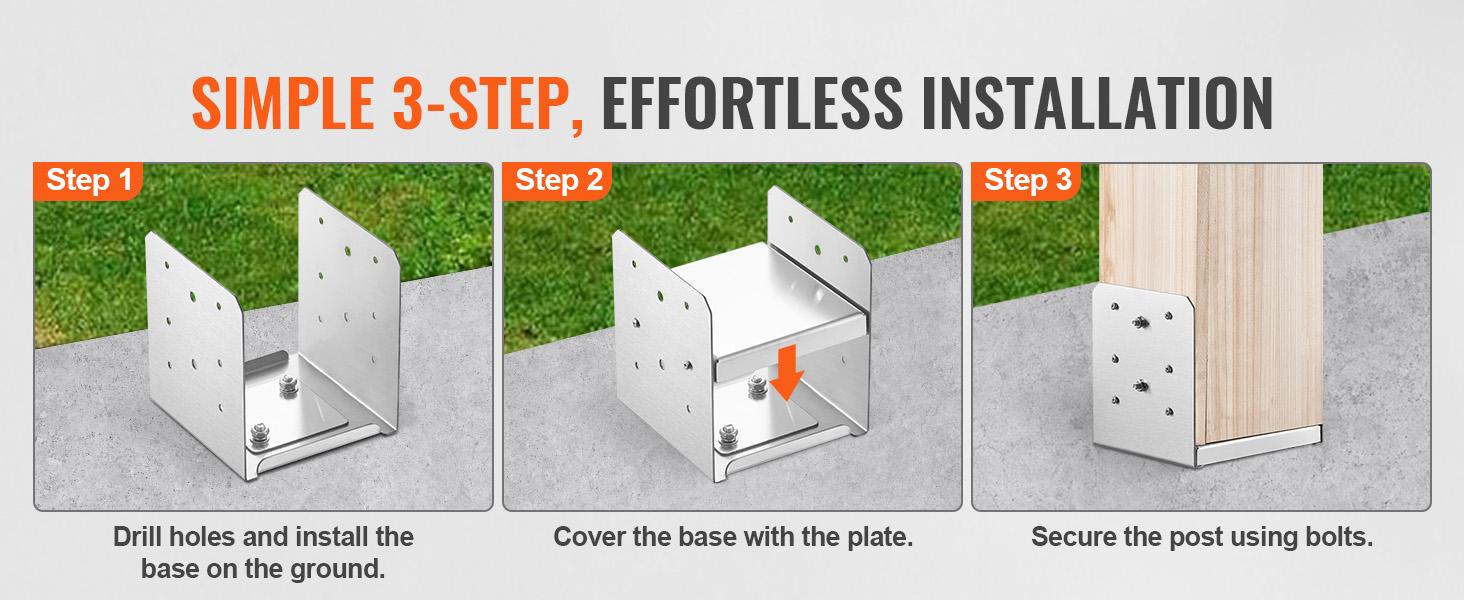 SIMPLE 3-STEP, EFFORTLESS INSTALLATION

Step 1

Drill holes and install the base on the ground.

Step 2

Cover the base with the plate.

Step 3

Secure the post using bolts.