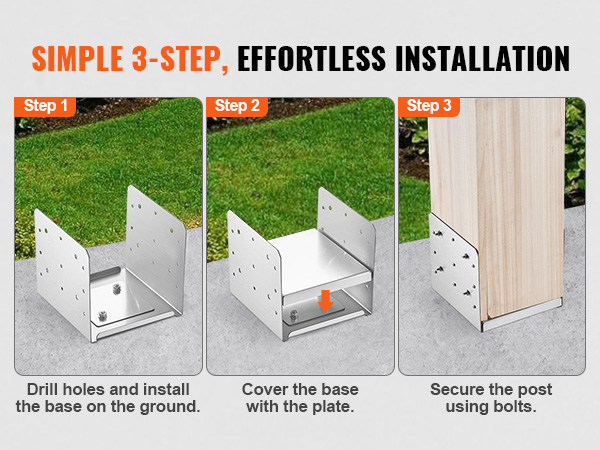 SIMPLE 3-STEP, EFFORTLESS INSTALLATION

Step 1

Drill holes and install the base on the ground.

Step 2

Cover the base with the plate.

Step 3

Secure the post using bolts.