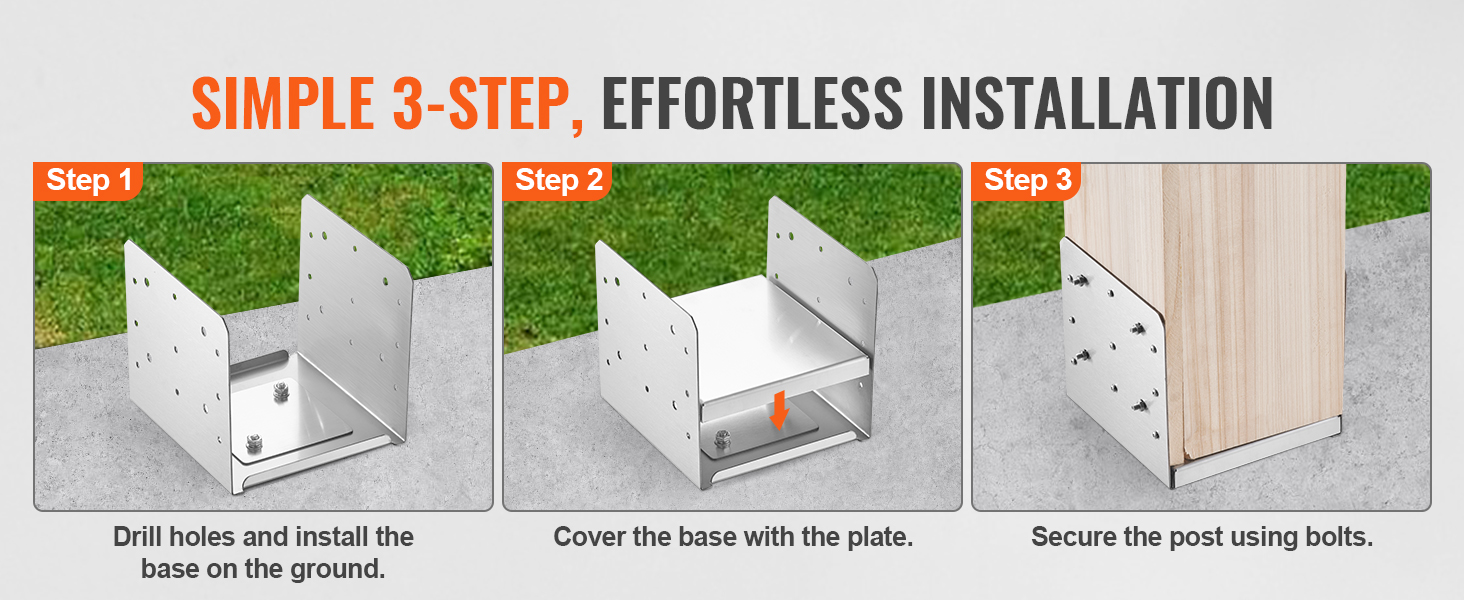 SIMPLE 3-STEP, EFFORTLESS INSTALLATION

Step 1

Drill holes and install the base on the ground.

Step 2

Cover the base with the plate.

Step 3

Secure the post using bolts.