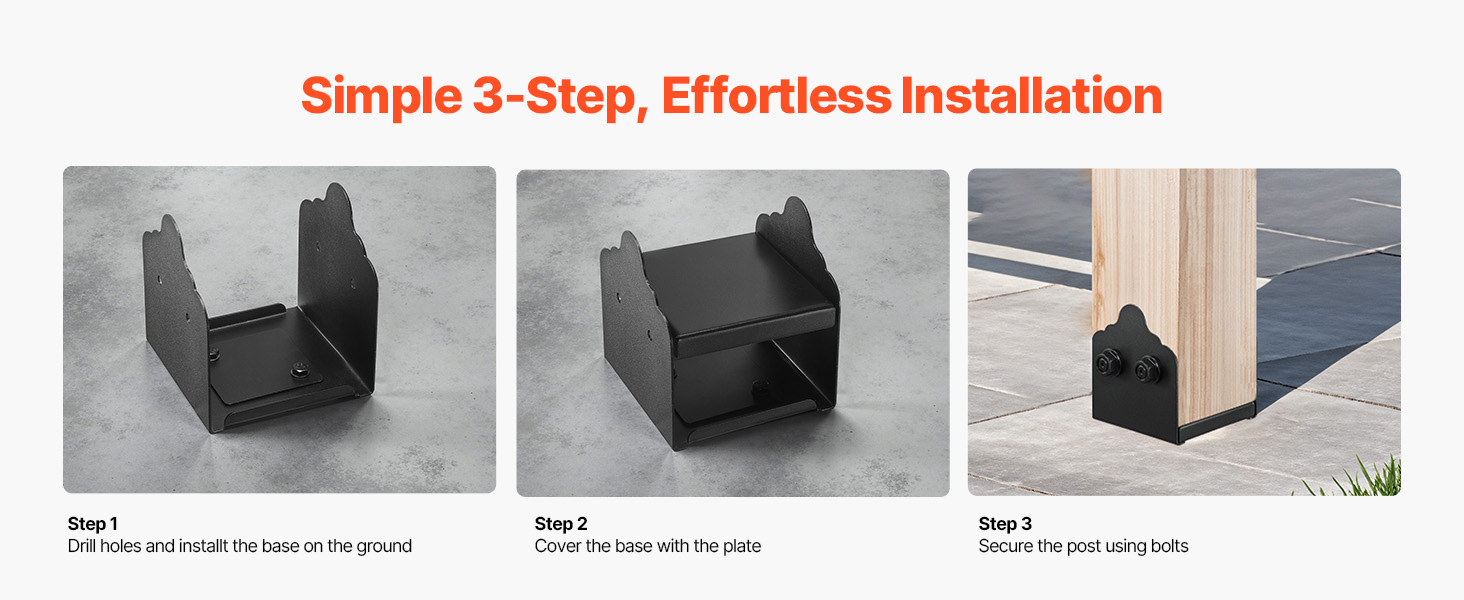 Simple 3-Step, Effortless Installation

Step 1
Drill holes and installt the base on the ground

Step 2
Cover the base with the plate

Step 3
Secure the post using bolts